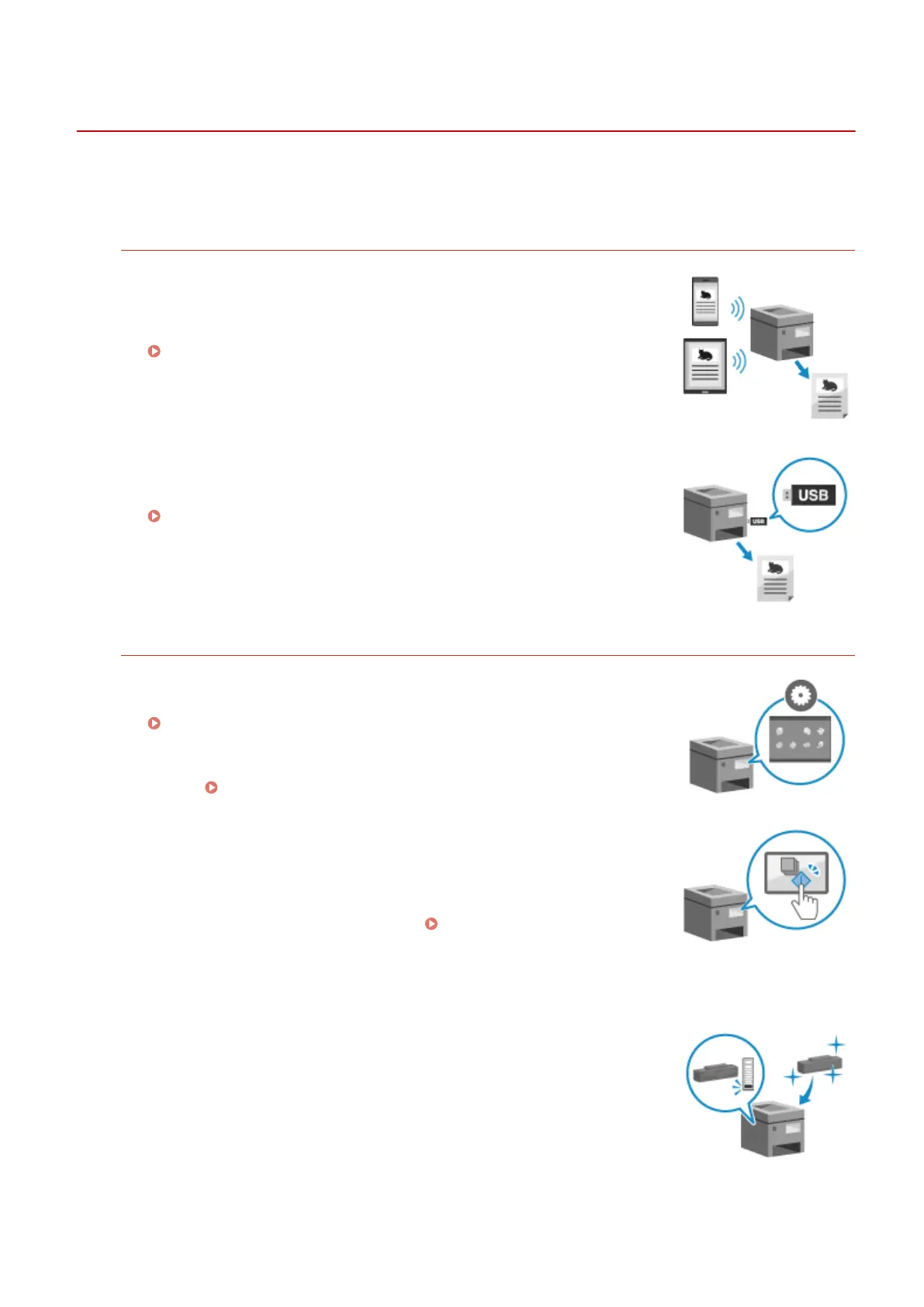 USB

USB