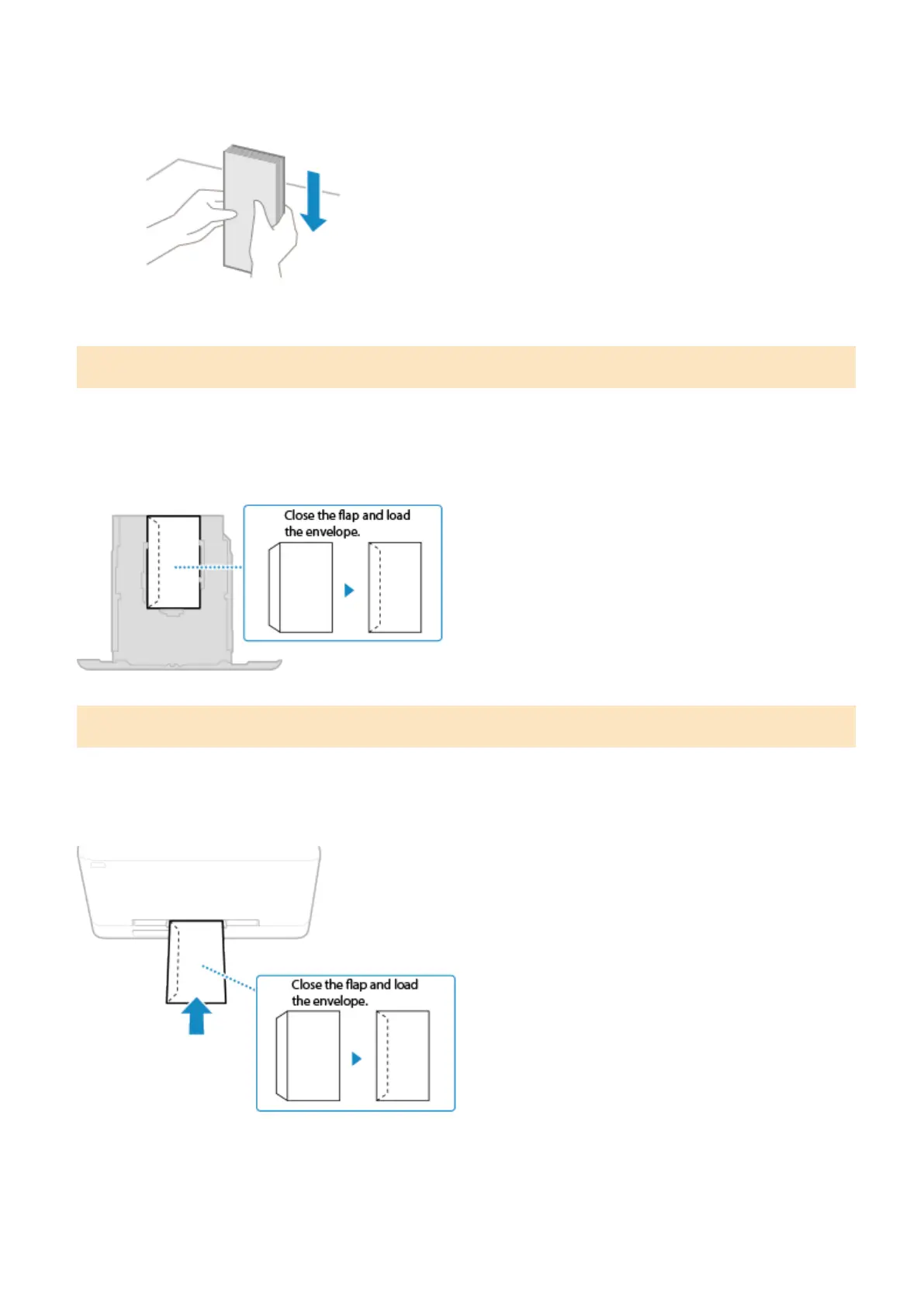 Close the flap and load the envelope.

Close the flap and load the envelope.