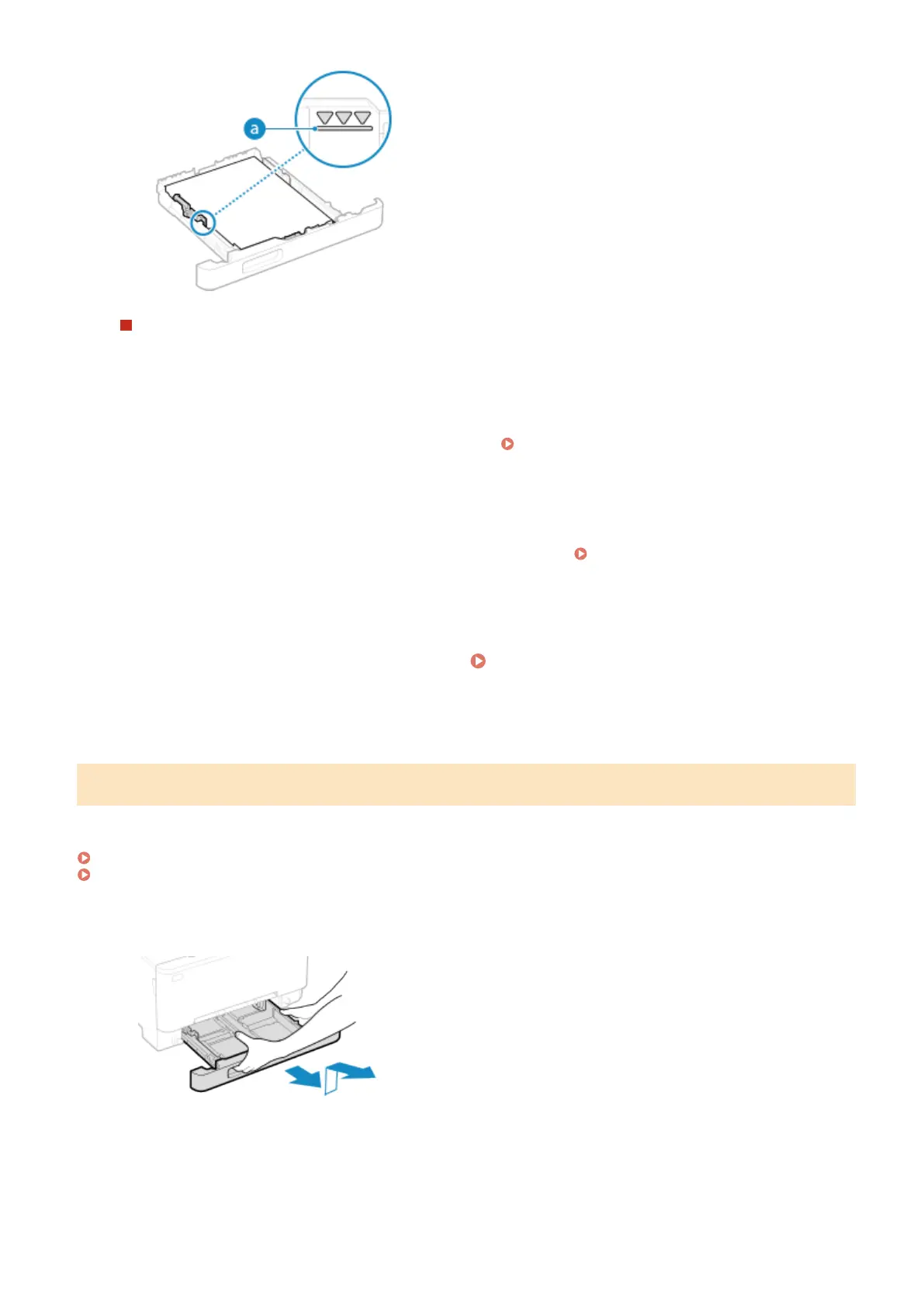 a