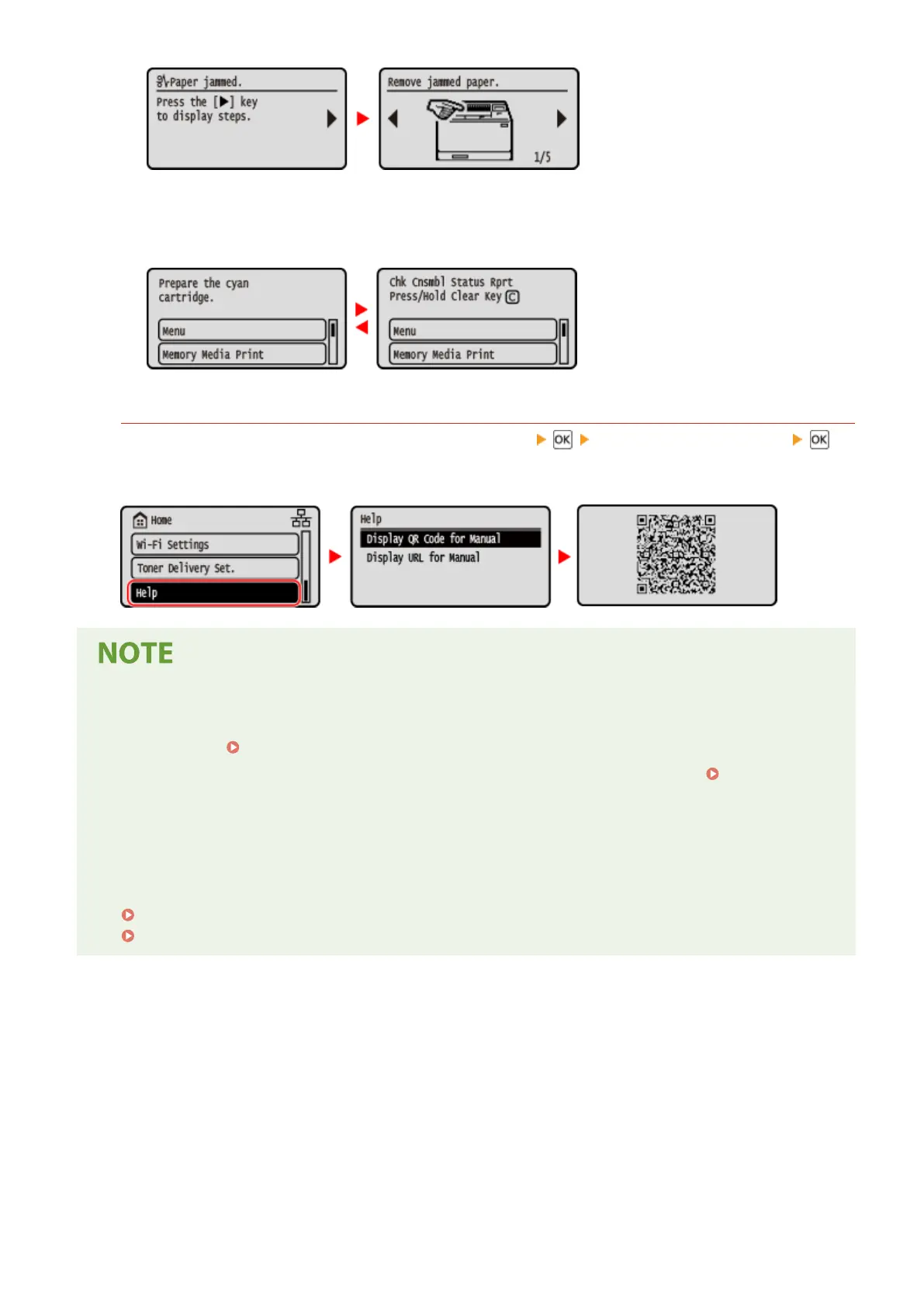 Paper jammed.
Press the [▶] key to display steps.

Remove jammed paper.
1/5

Prepare the cyan cartridge.
Menu
Memory Media Print

Chk Cnsmbl Status Rprt
Press/Hold Clear Key C
Menu
Memory Media Print

OK OK

Home
Wi-Fi Settings
Toner Delivery Set.
Help

Help
Display QR Code for Manual
Display URL for Manual

NOTE