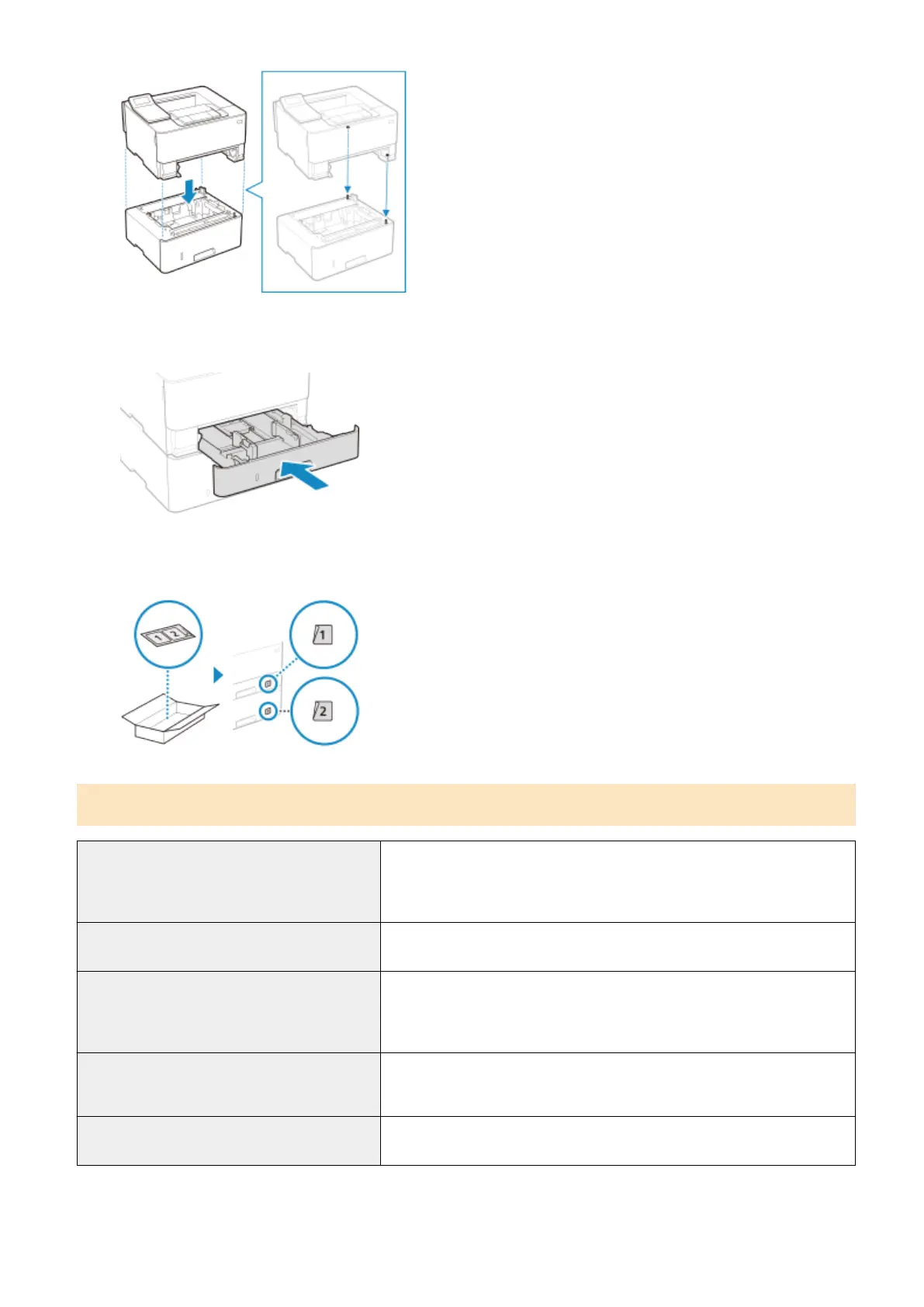 1 2

1

2