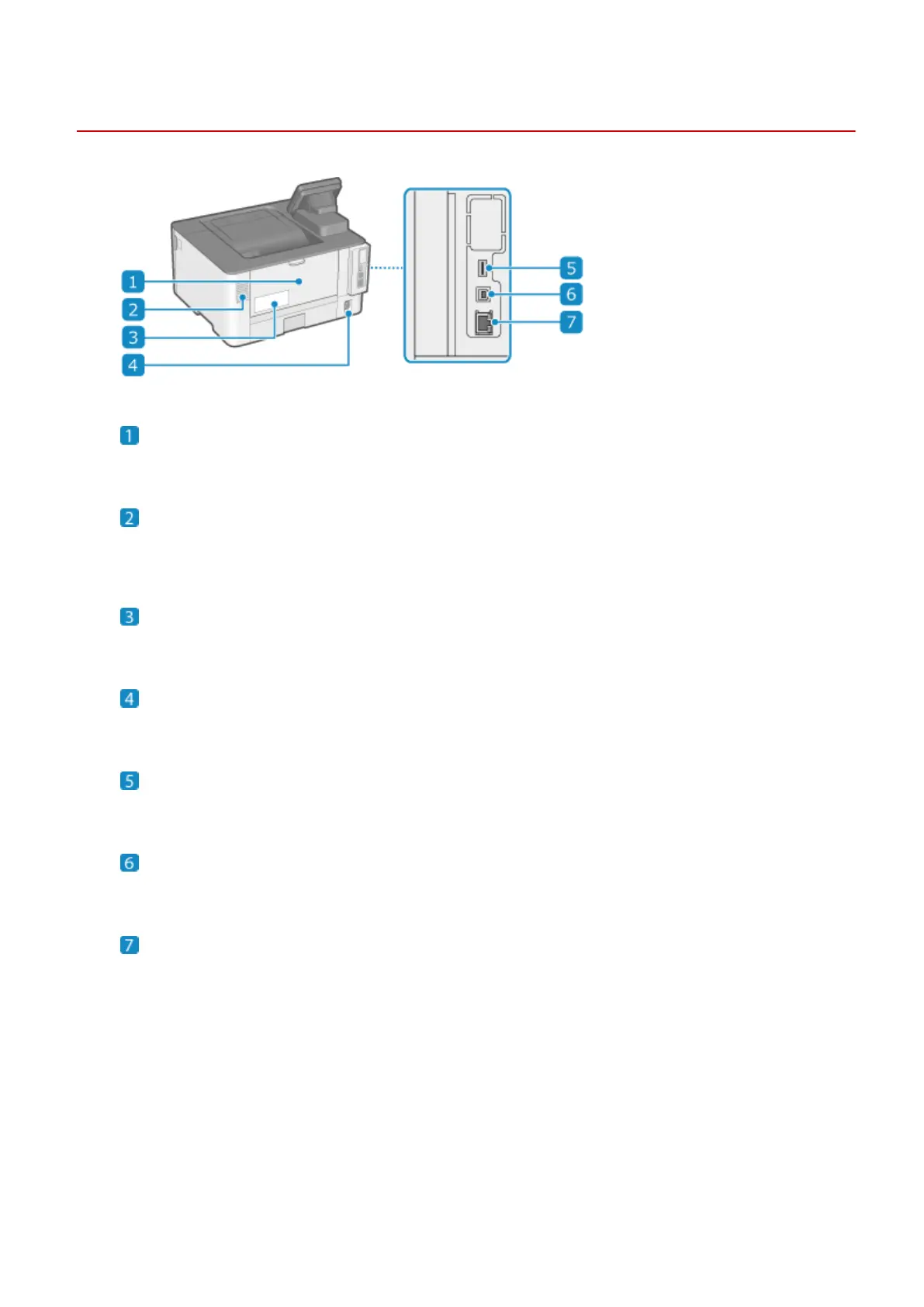 1
2
3
4
5
6
7

1

2

3

4

5

6

7