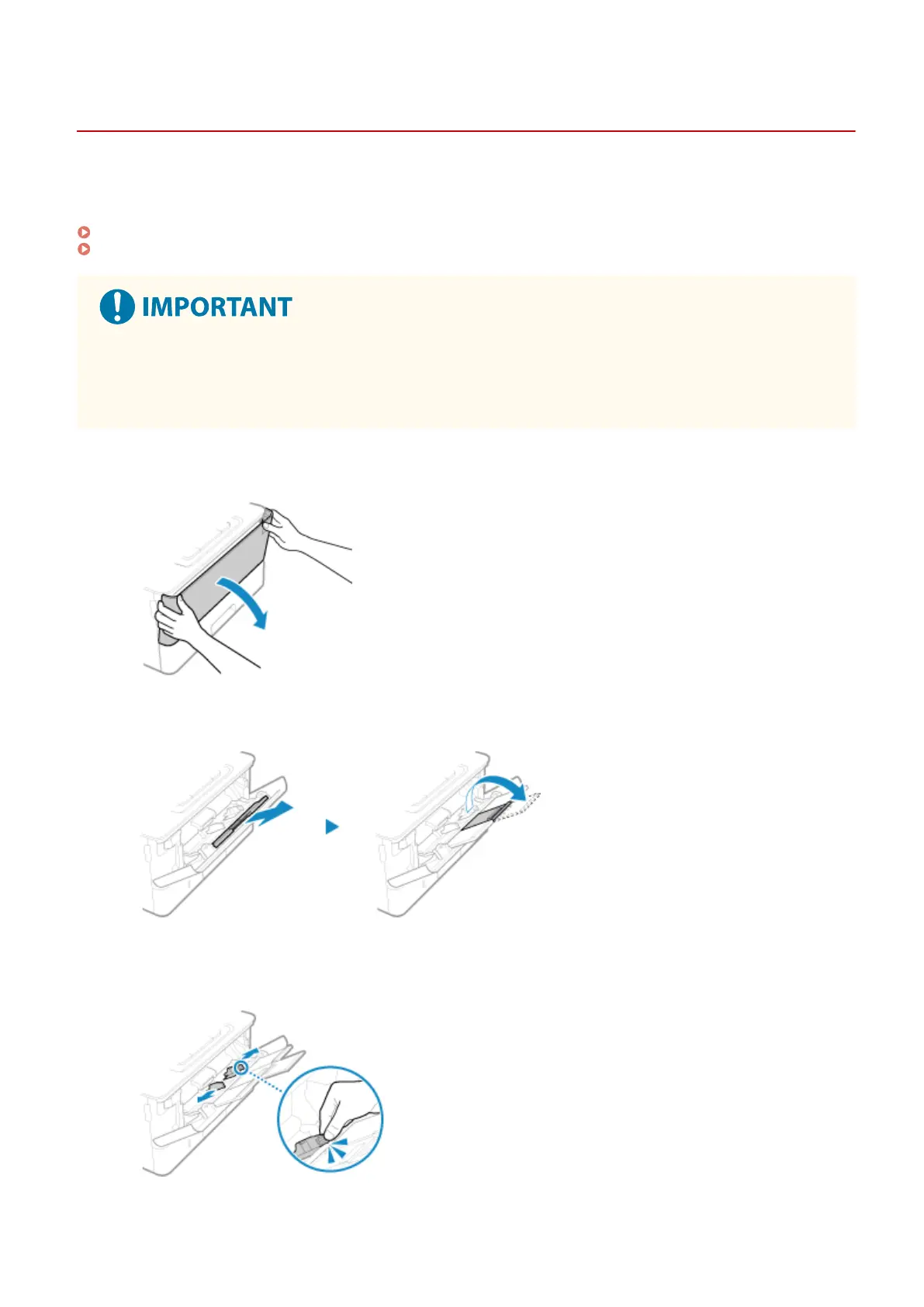 IMPORTANT