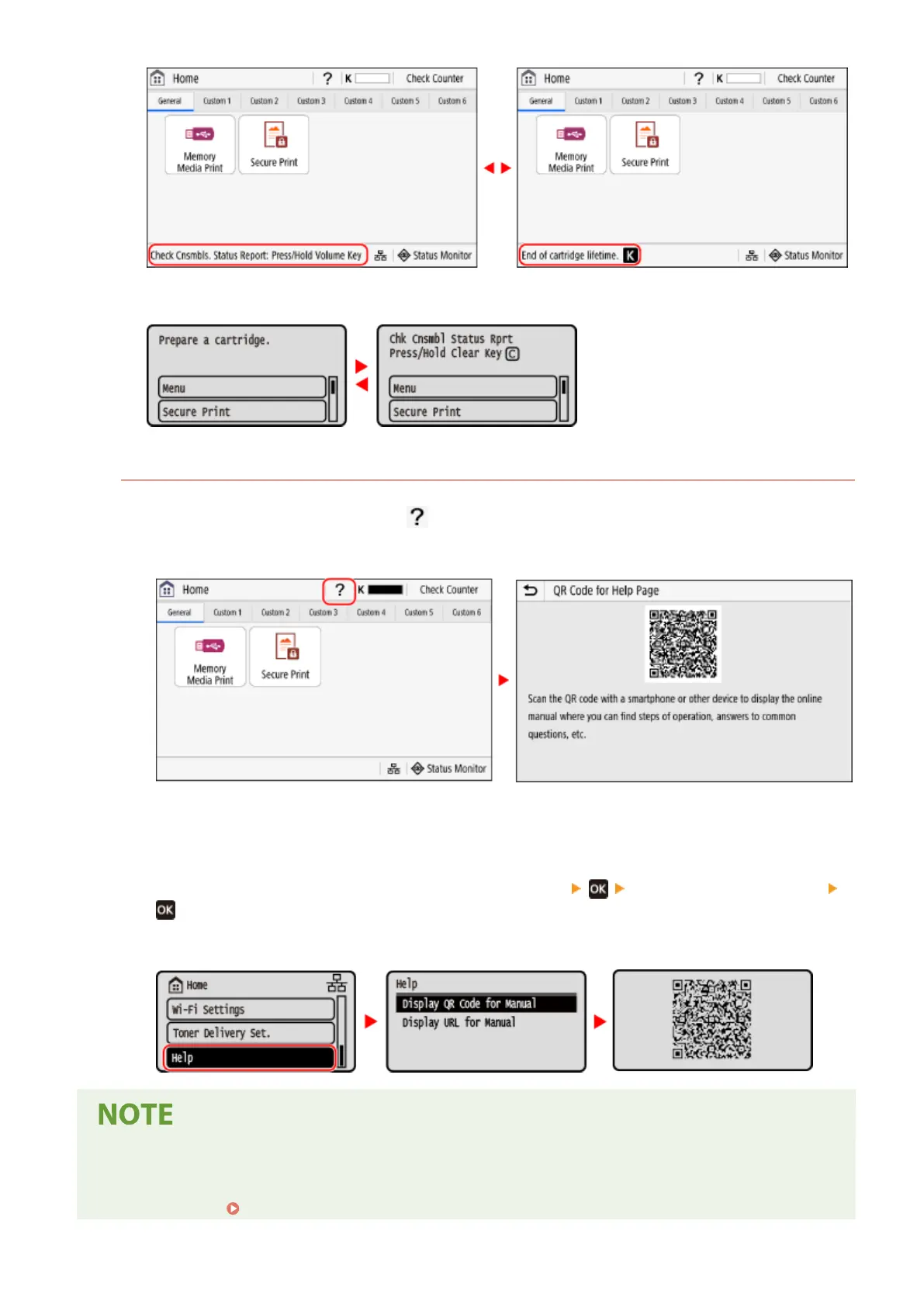 Home ? K Check Counter

General Custom 1 Custom 2 Custom 3 Custom 4 Custom 5 Custom 6

Memory Media Print

Secure Print

Check Cnsmbls. Status Report: Press/Hold Volume Key

Status Monitor

Home ? K Check Counter

General Custom 1 Custom 2 Custom 3 Custom 4 Custom 5 Custom 6

Memory Media Print

Secure Print

End of cartridge lifetime. K

Status Monitor

Prepare a cartridge.

Menu

Secure Print

Chk Cnsmbl Status Rprt Press/Hold Clear Key C

Menu

Secure Print

?

Home ? K Check Counter

General Custom 1 Custom 2 Custom 3 Custom 4 Custom 5 Custom 6

Memory Media Print

Secure Print

Status Monitor

QR Code for Help Page

Scan the QR code with a smartphone or other device to display the online manual where you can find steps of operation, answers to common questions, etc.

OK

OK

Home

Wi-Fi Settings

Toner Delivery Set.

Help

Help

Display QR Code for Manual

Display URL for Manual

NOTE