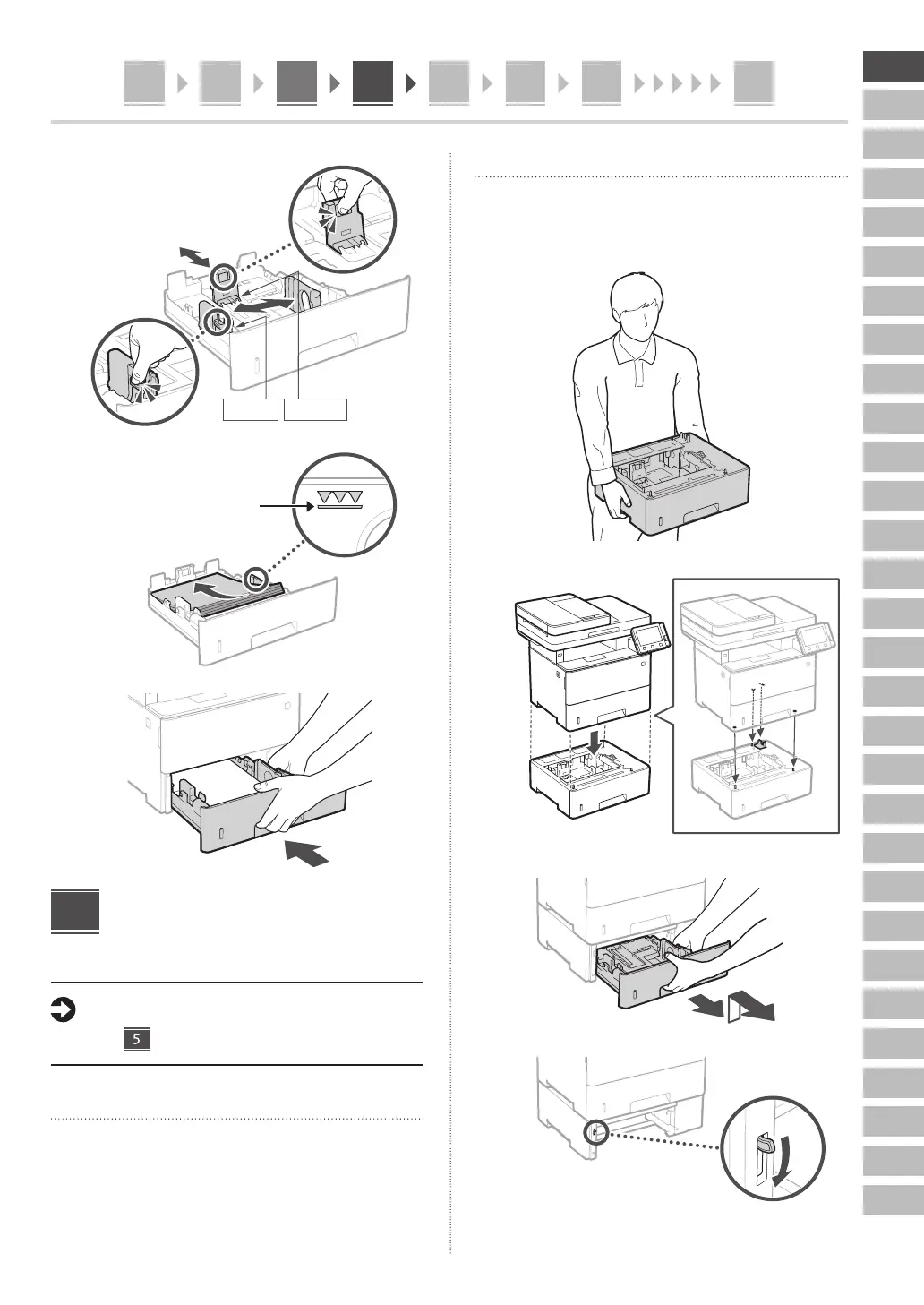 5