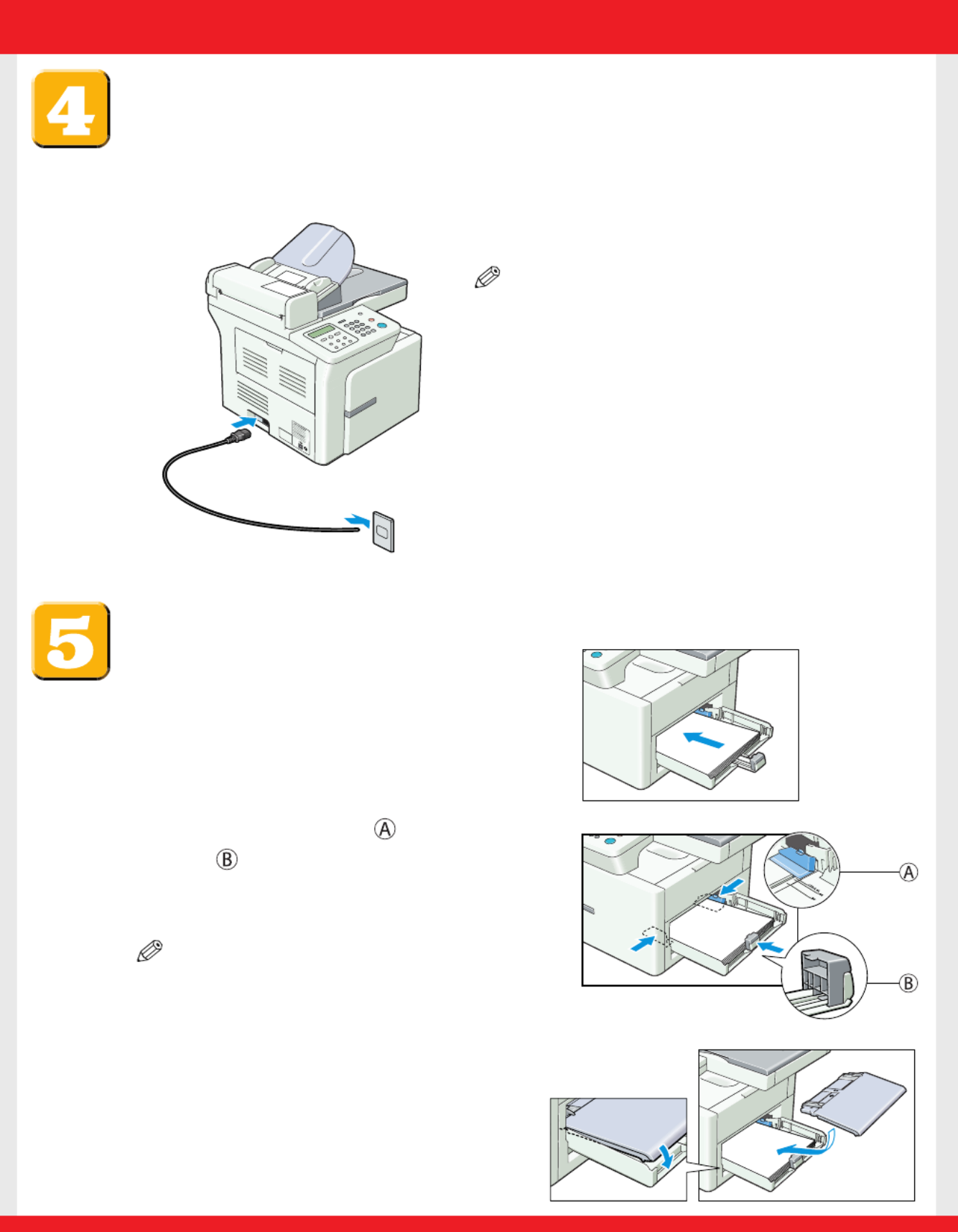 4

5

Ⓐ

Ⓑ

Ⓐ

Ⓑ