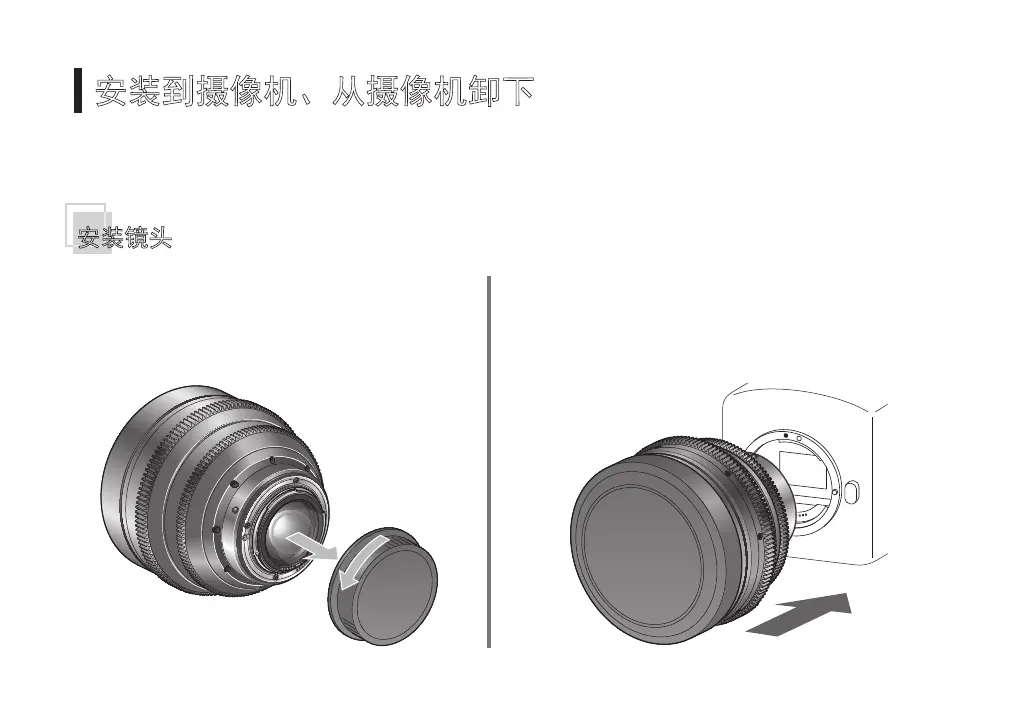 安装到摄像机、从摄像机卸下

安装镜头