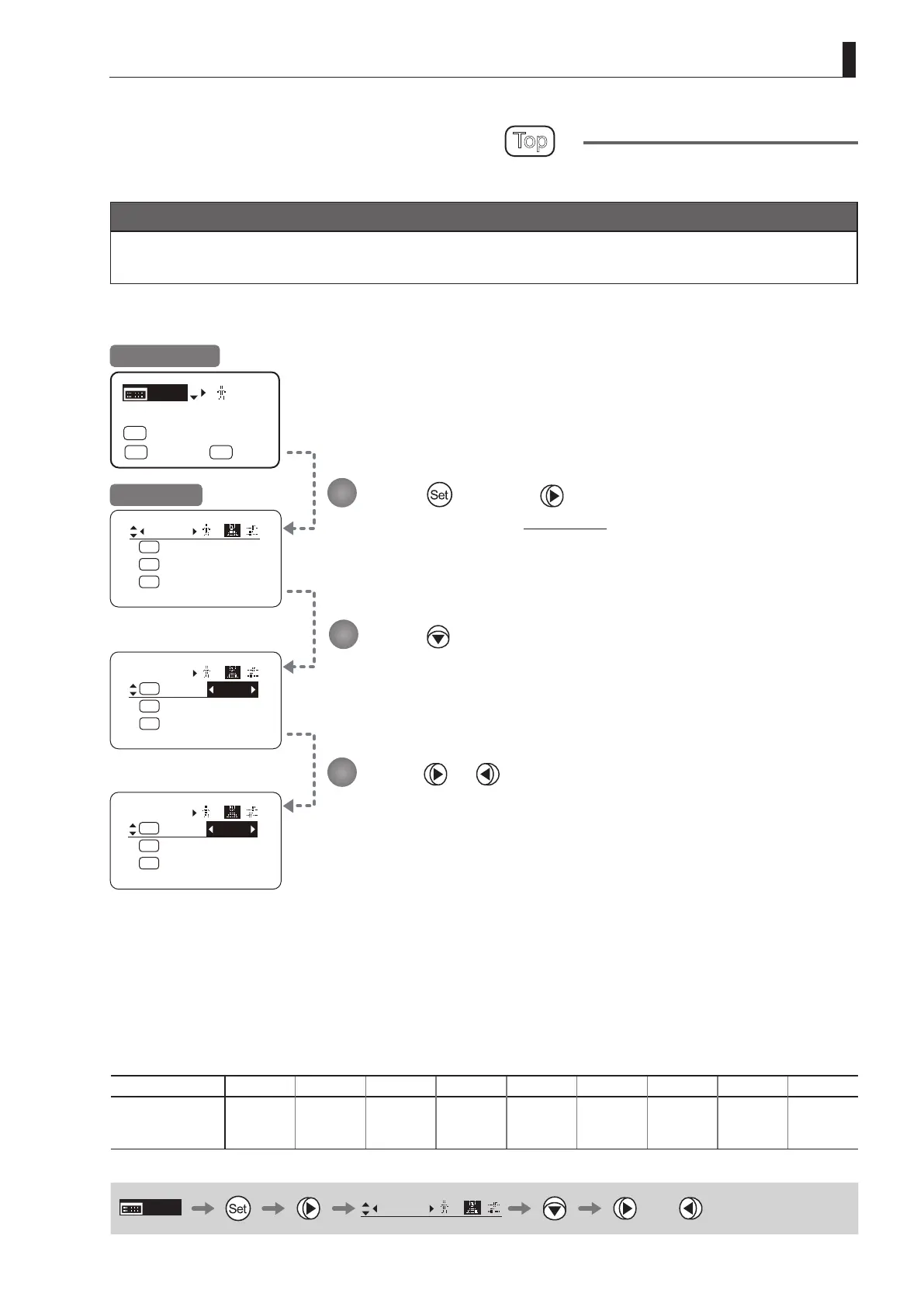 Top

Set