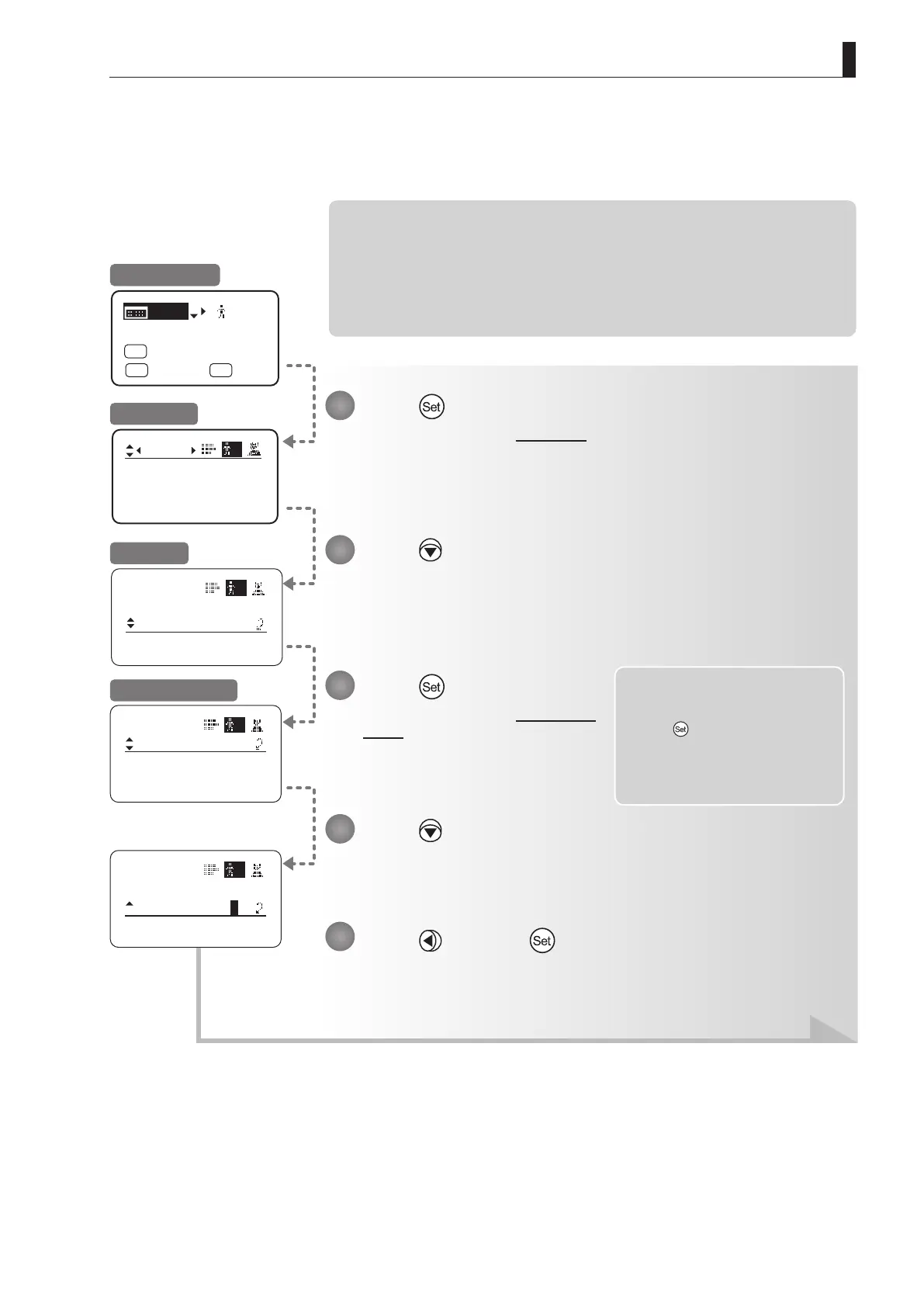 Set

Set

Set

Set