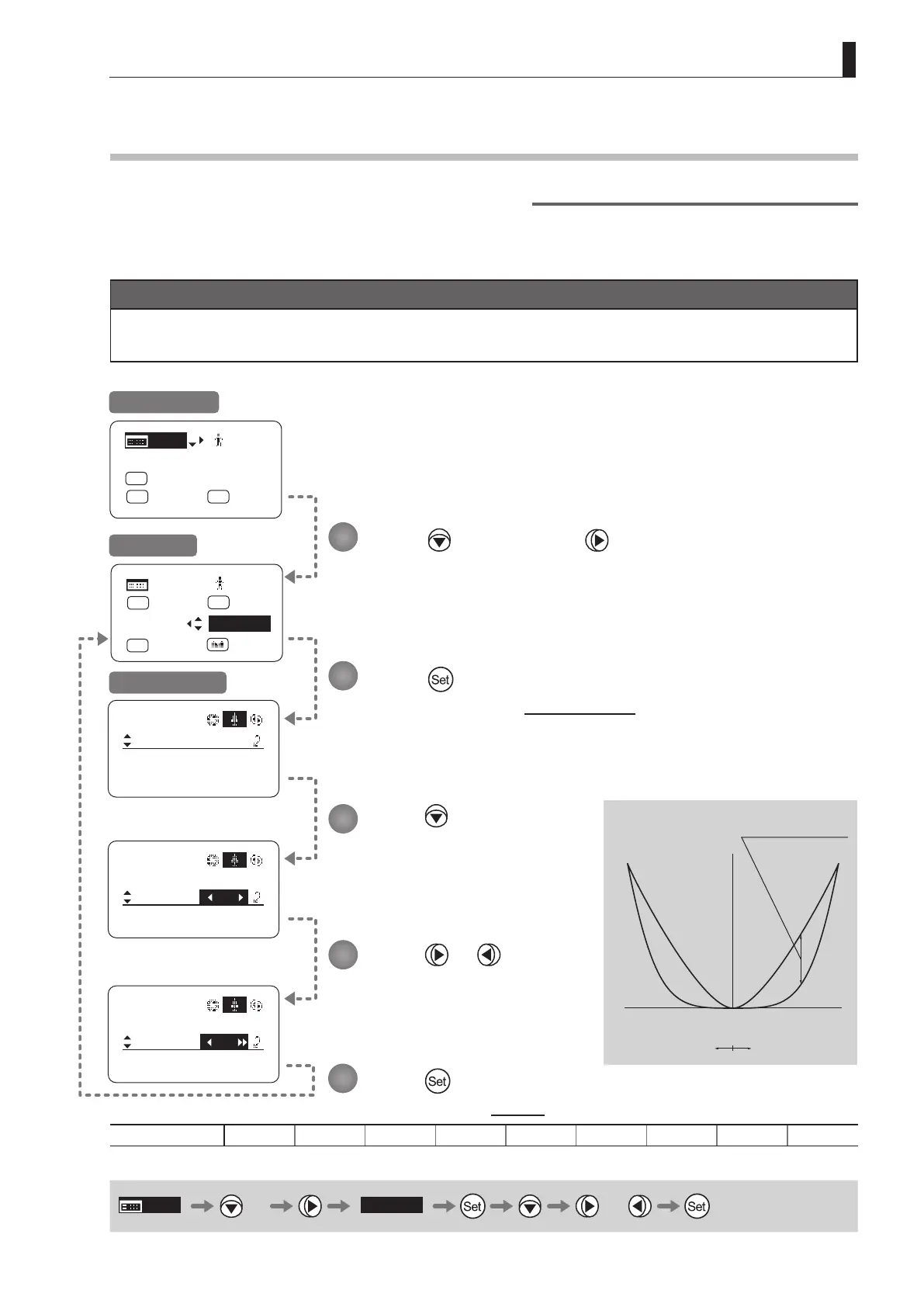 Set
Set
Set
Set