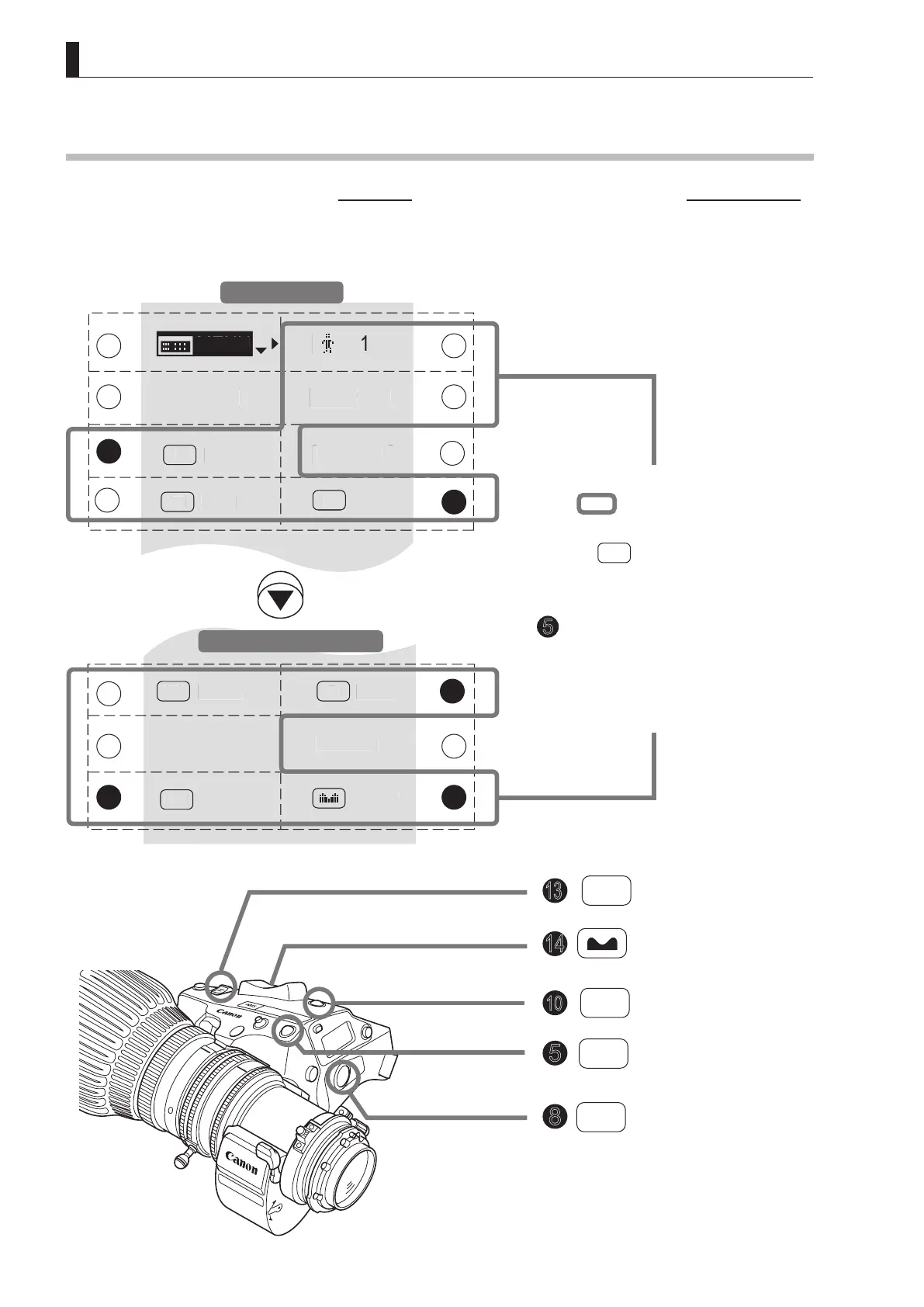 1

5

13

14

10

5

8

Canon

Canon