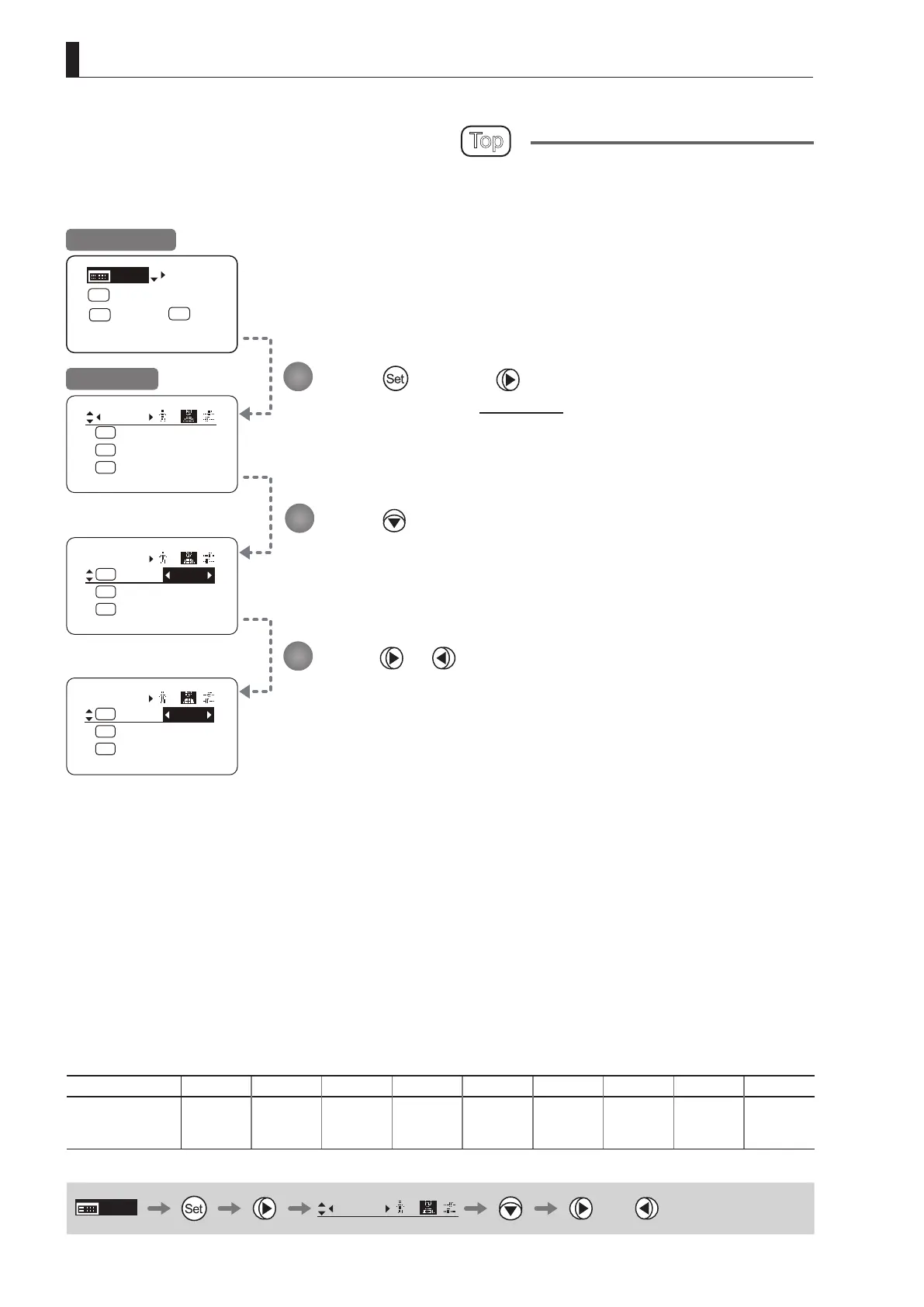 Top

Set

Set