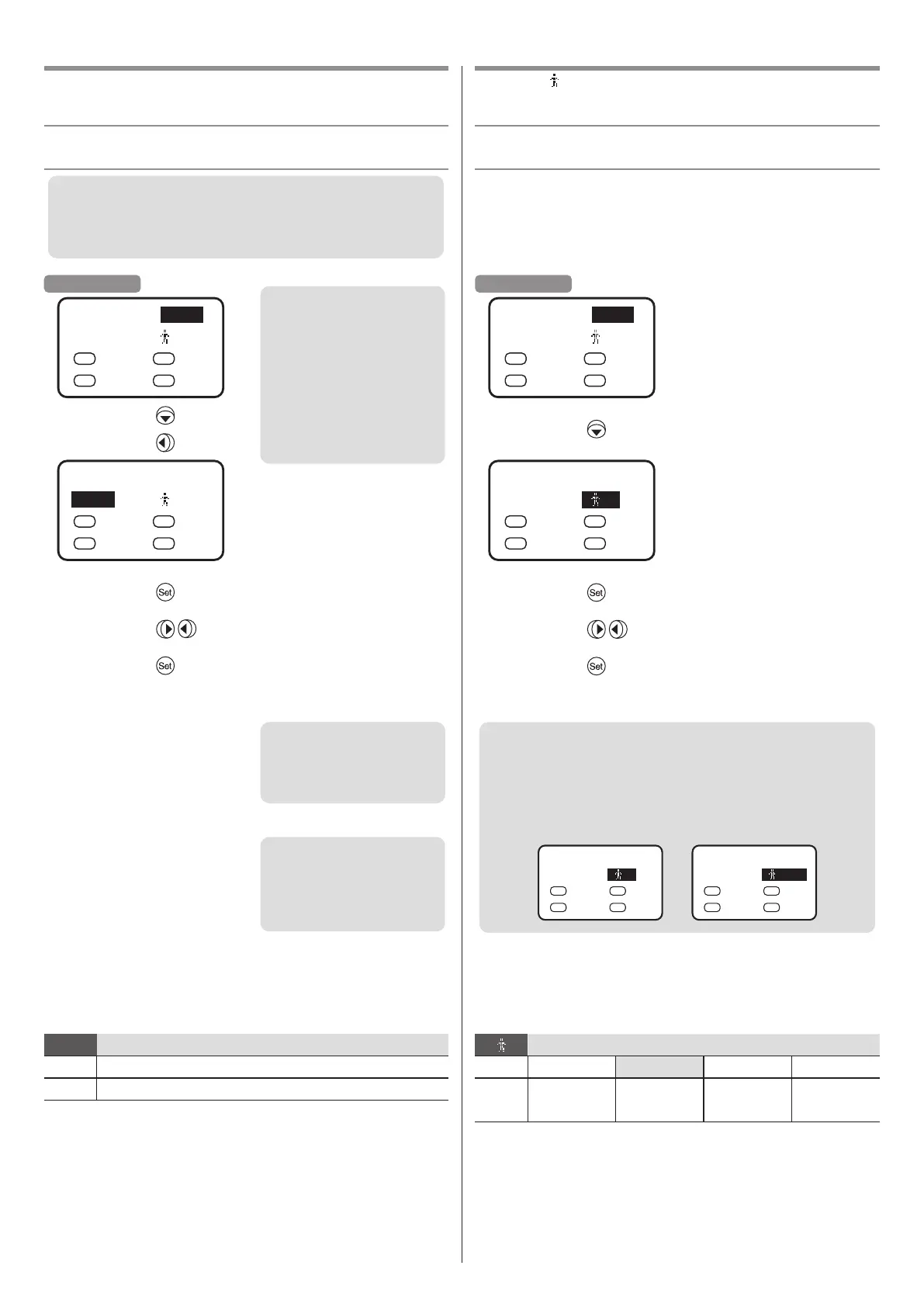 Set

Set

Set

Set