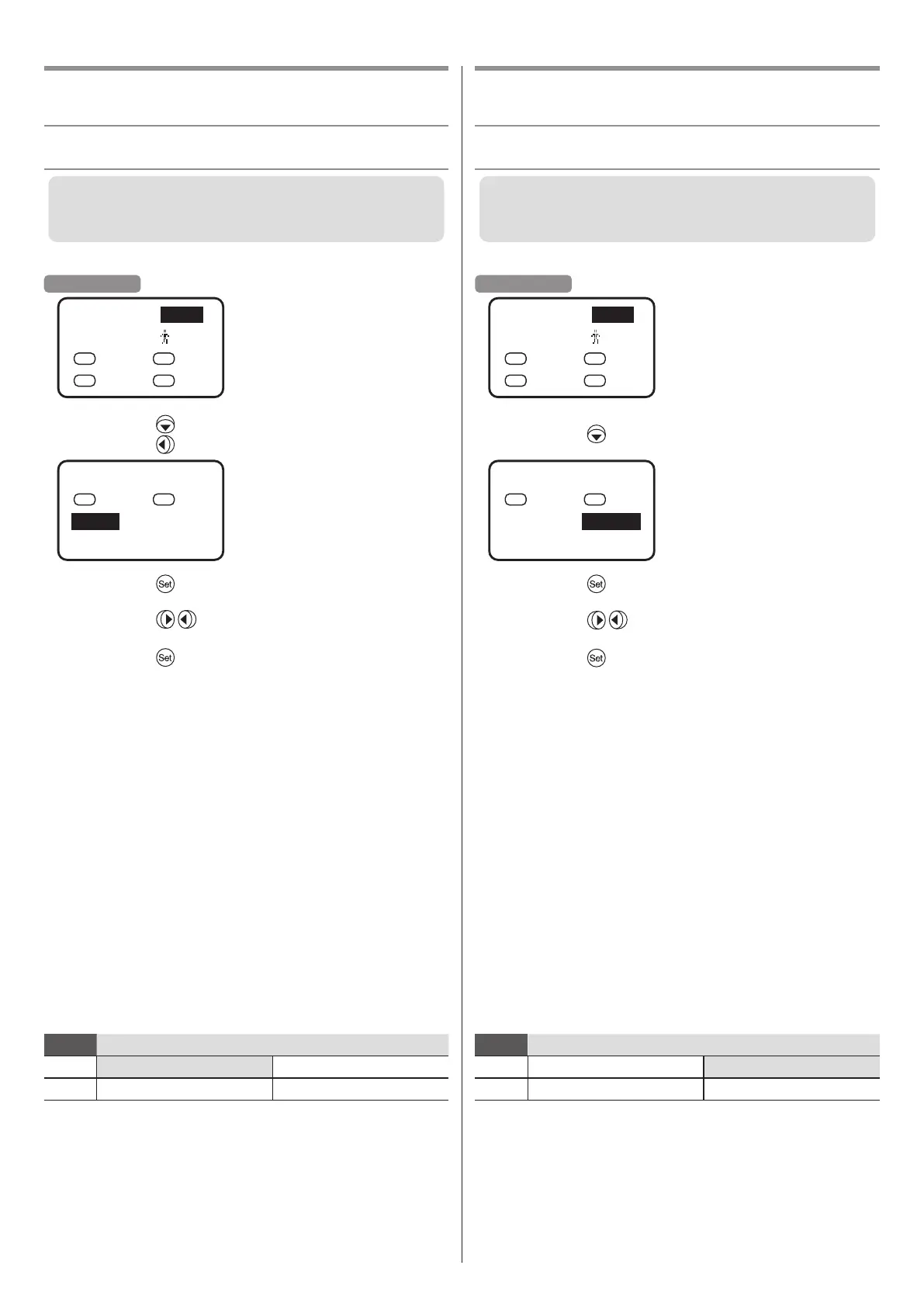 Set

Set

Set

Set