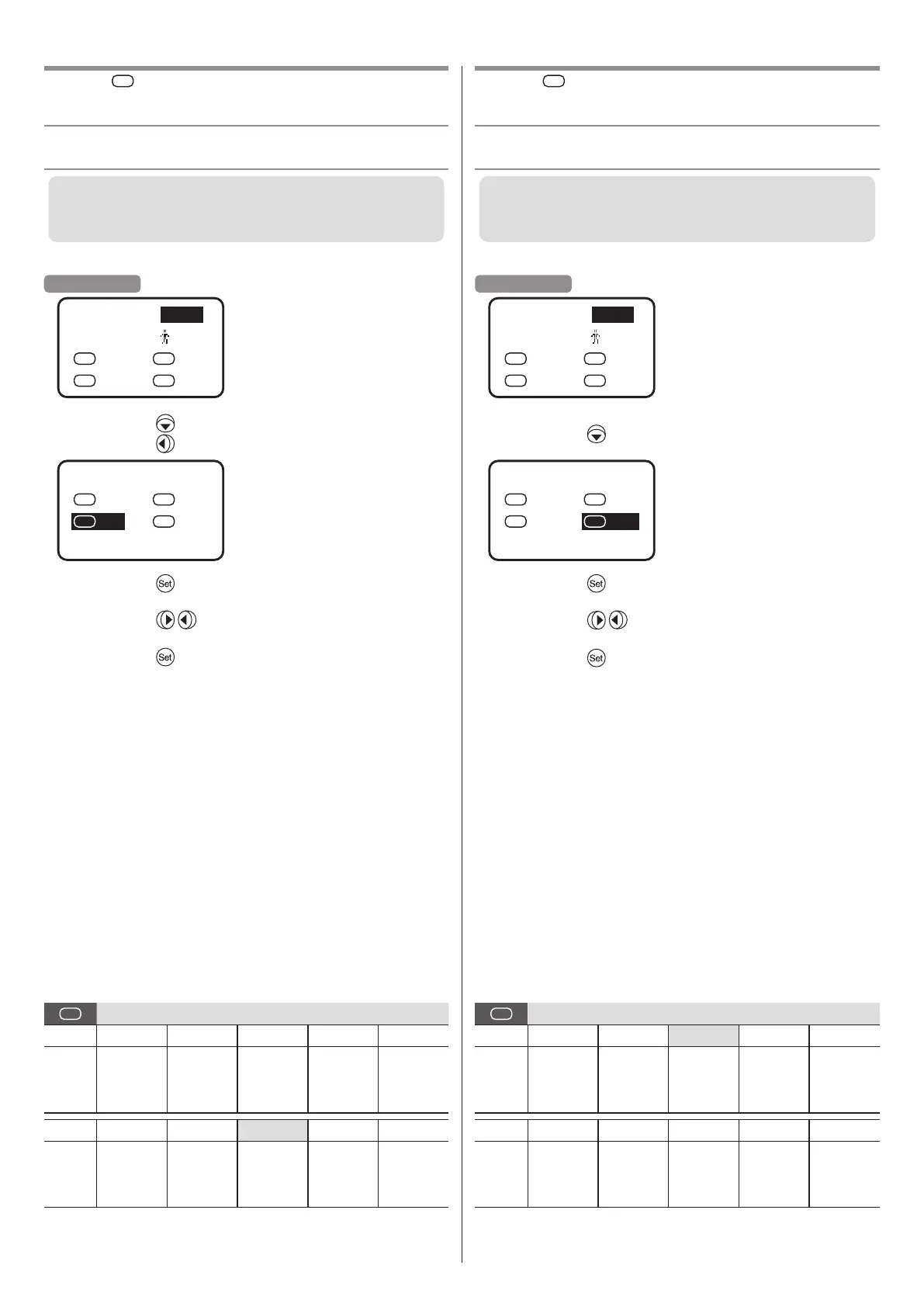 Set

Set

Set

Set