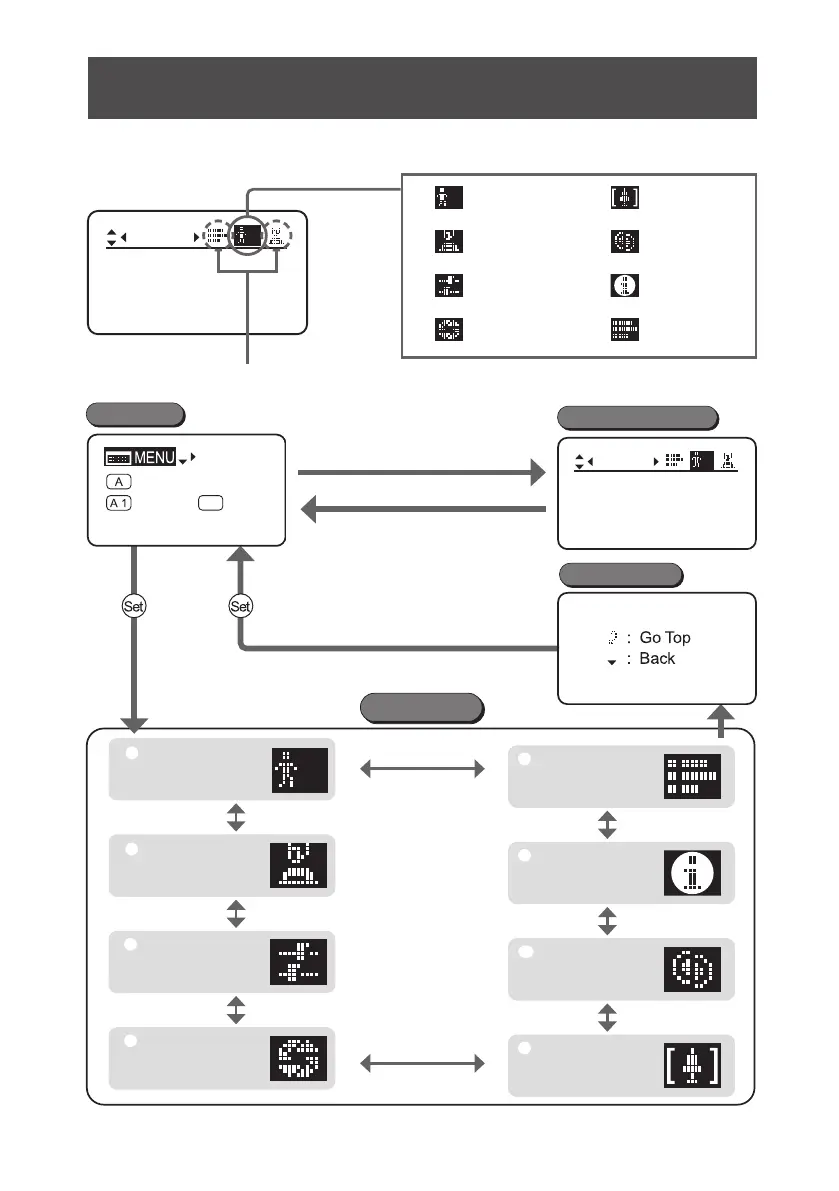 MENU

A

A 1

Set

Set

: Go Top

: Back