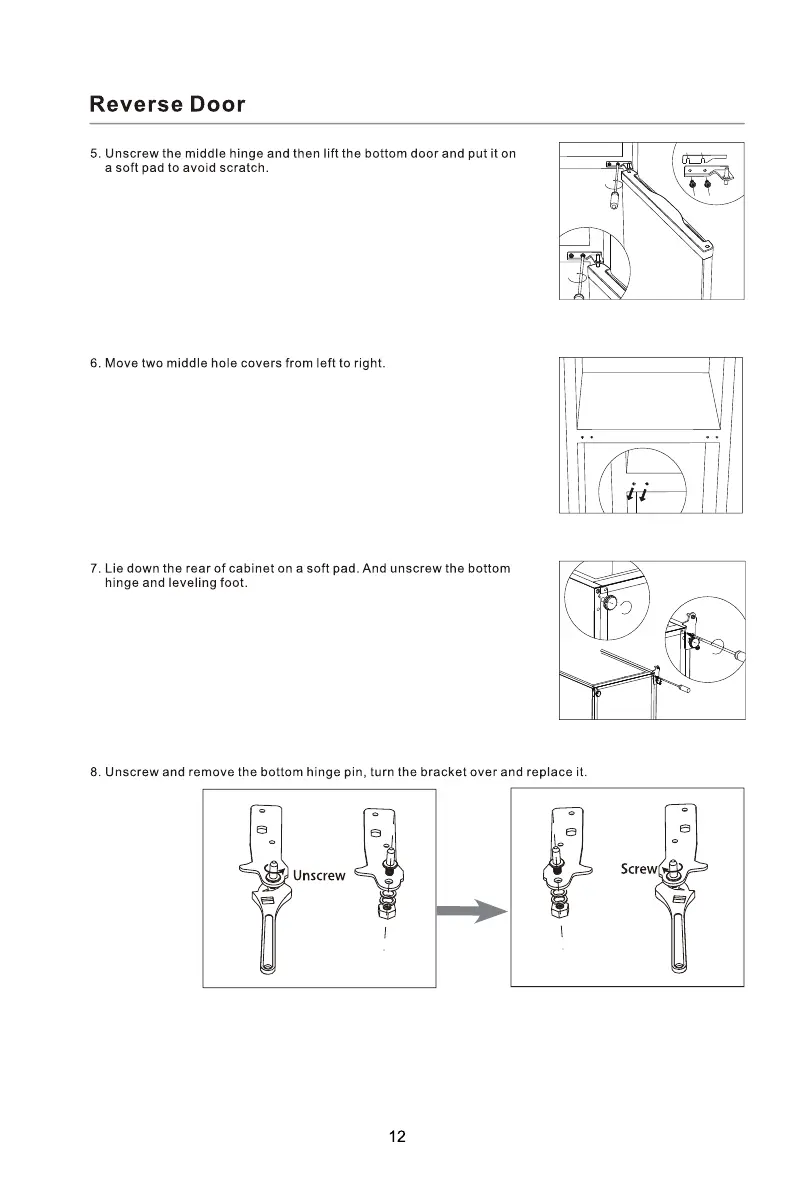 Reverse Door

5. Unscrew the middle hinge and then lift the bottom door and put it on a soft pad to avoid scratch.

6. Move two middle hole covers from left to right.

7. Lie down the rear of cabinet on a soft pad. And unscrew the bottom hinge and leveling foot.

8. Unscrew and remove the bottom hinge pin, turn the bracket over and replace it.

Unscrew

Screw

12