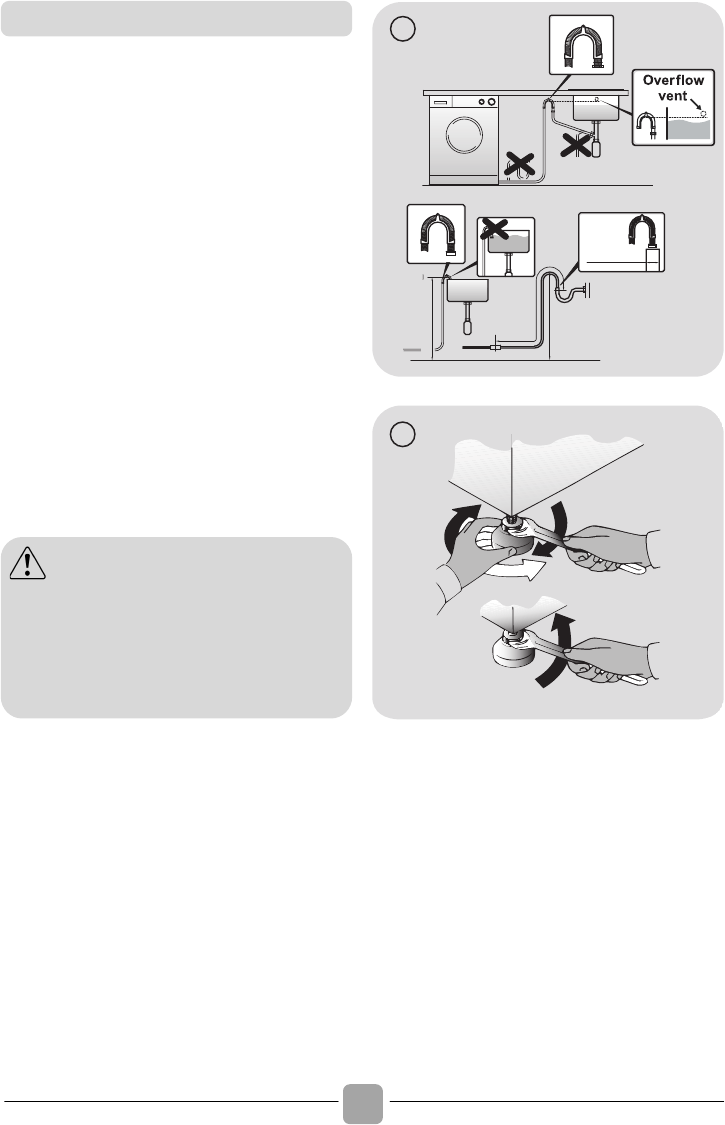 Overflow vent