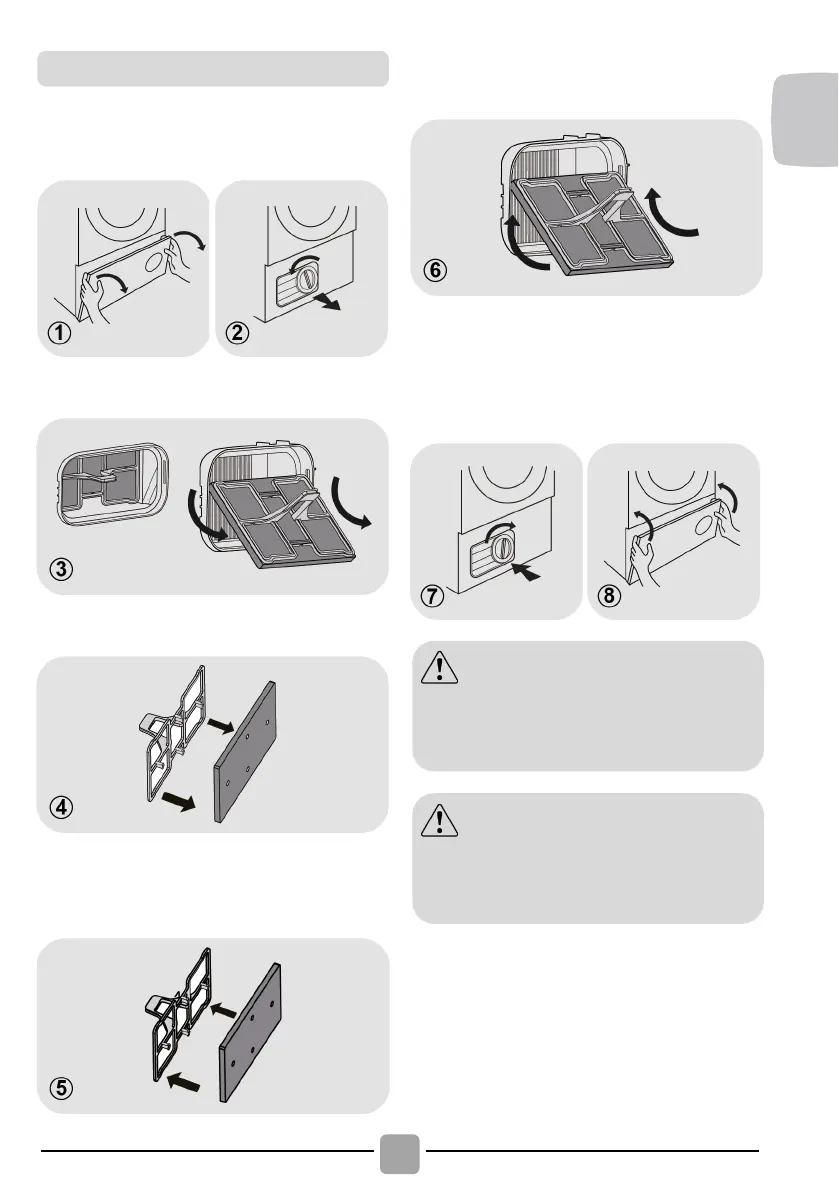 ①

②

③

④

⑤

⑥

⑦

⑧