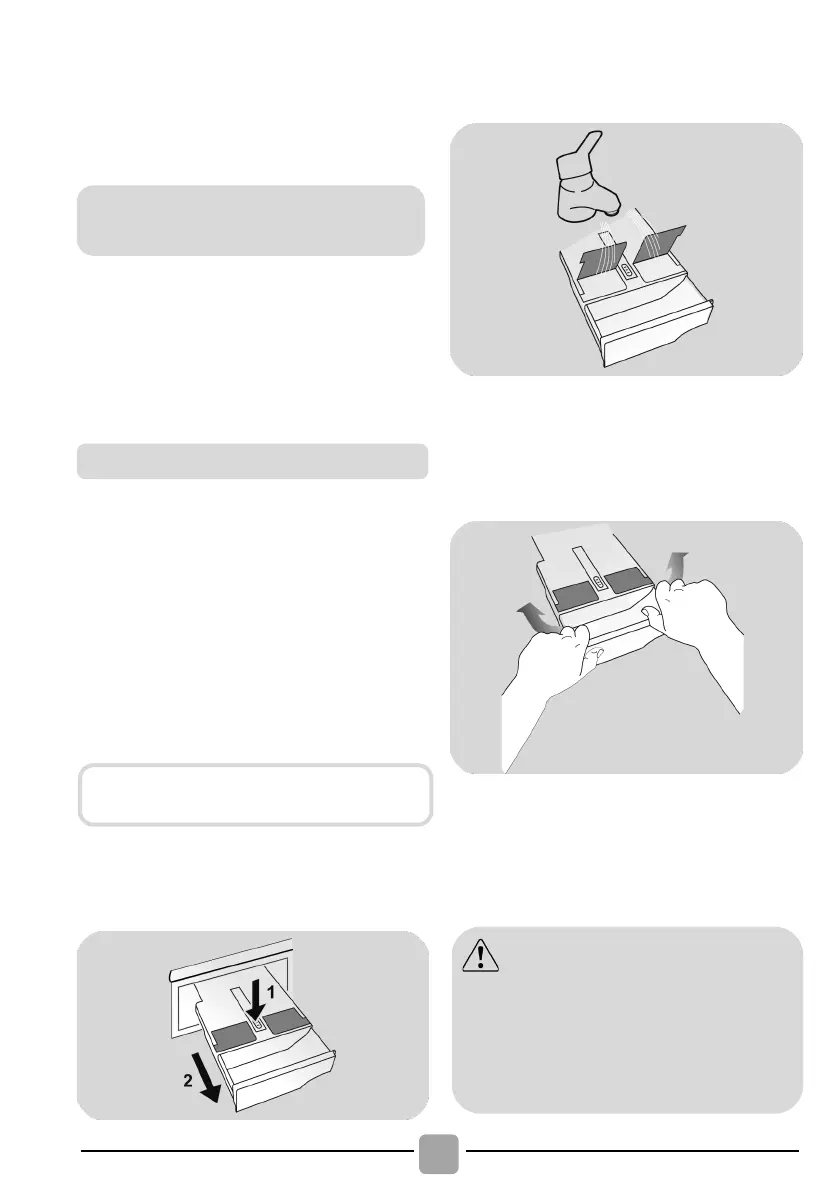 1

2