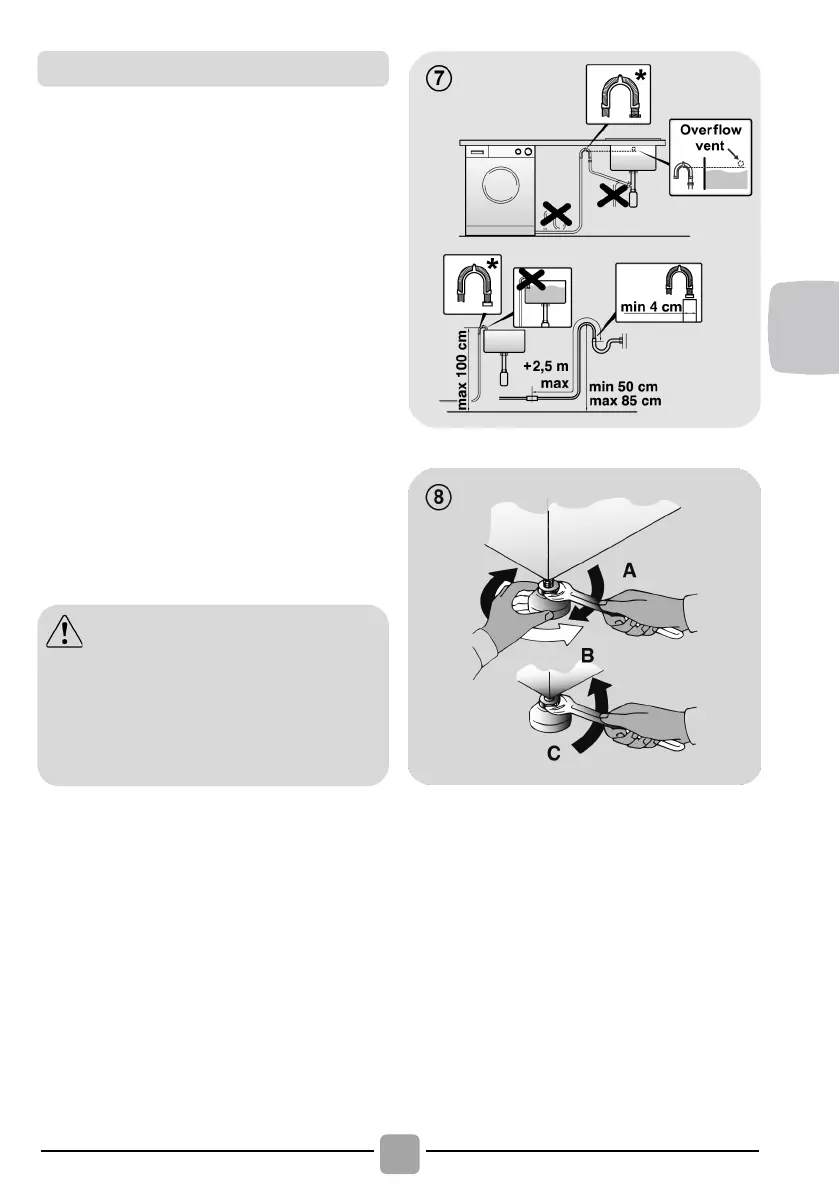 7

*

Overflow vent

*

min 4 cm

max 100 cm

+2,5 m max

min 50 cm
max 85 cm

8

A

B

C