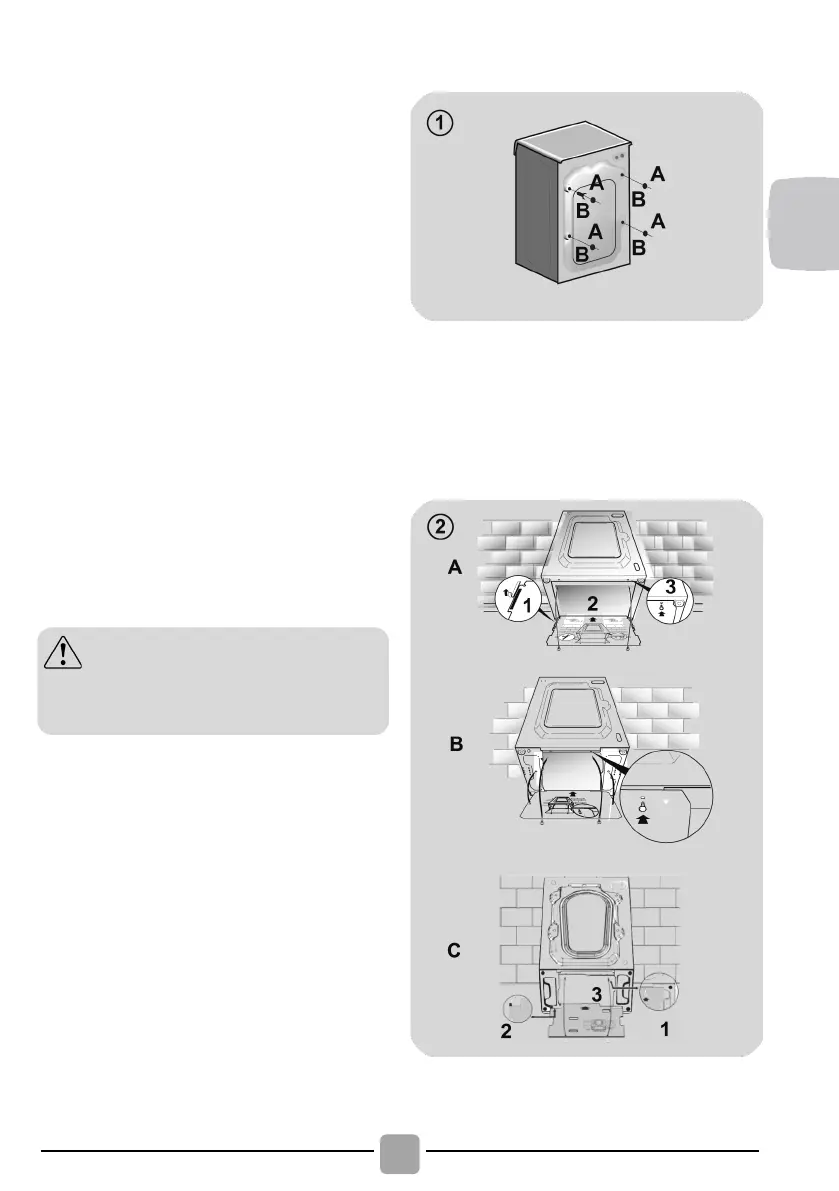 1

A
B
A
B
A
B
A
B

2

A
1
2
3

B

C
3
2
1