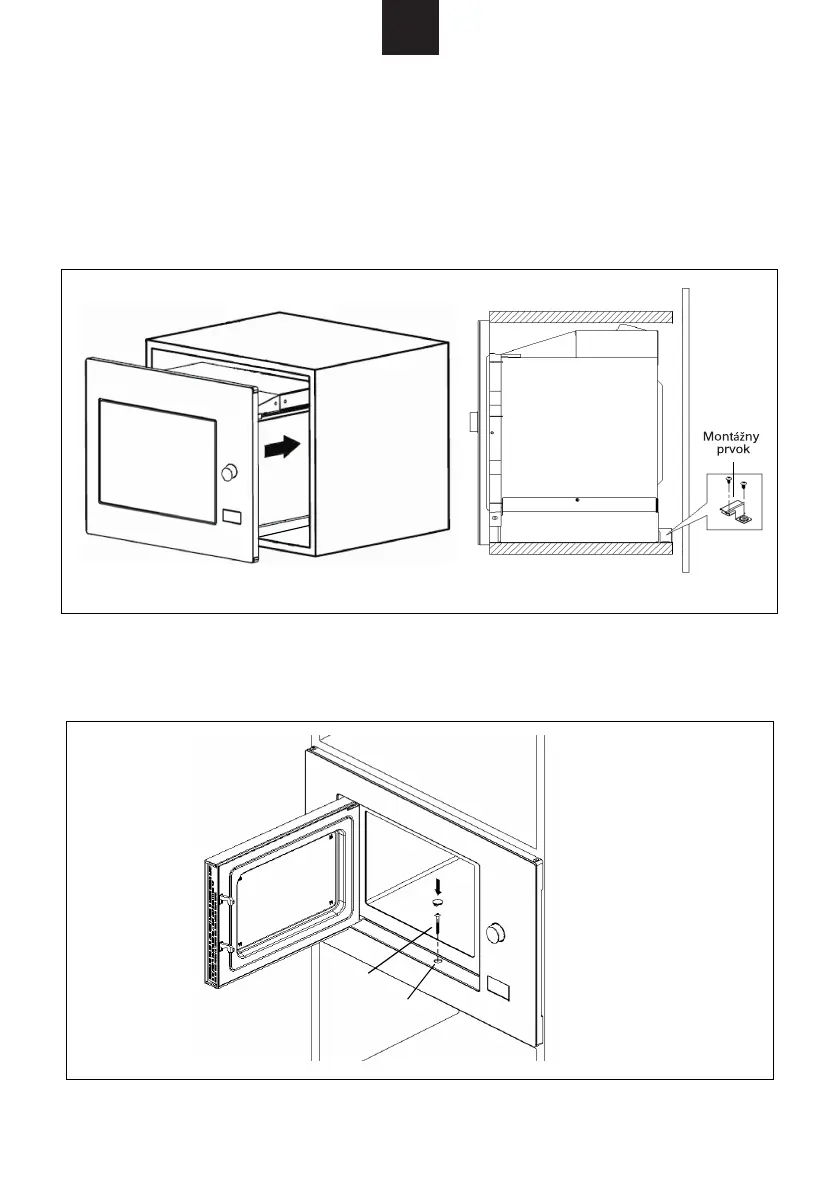 Montážny prvok