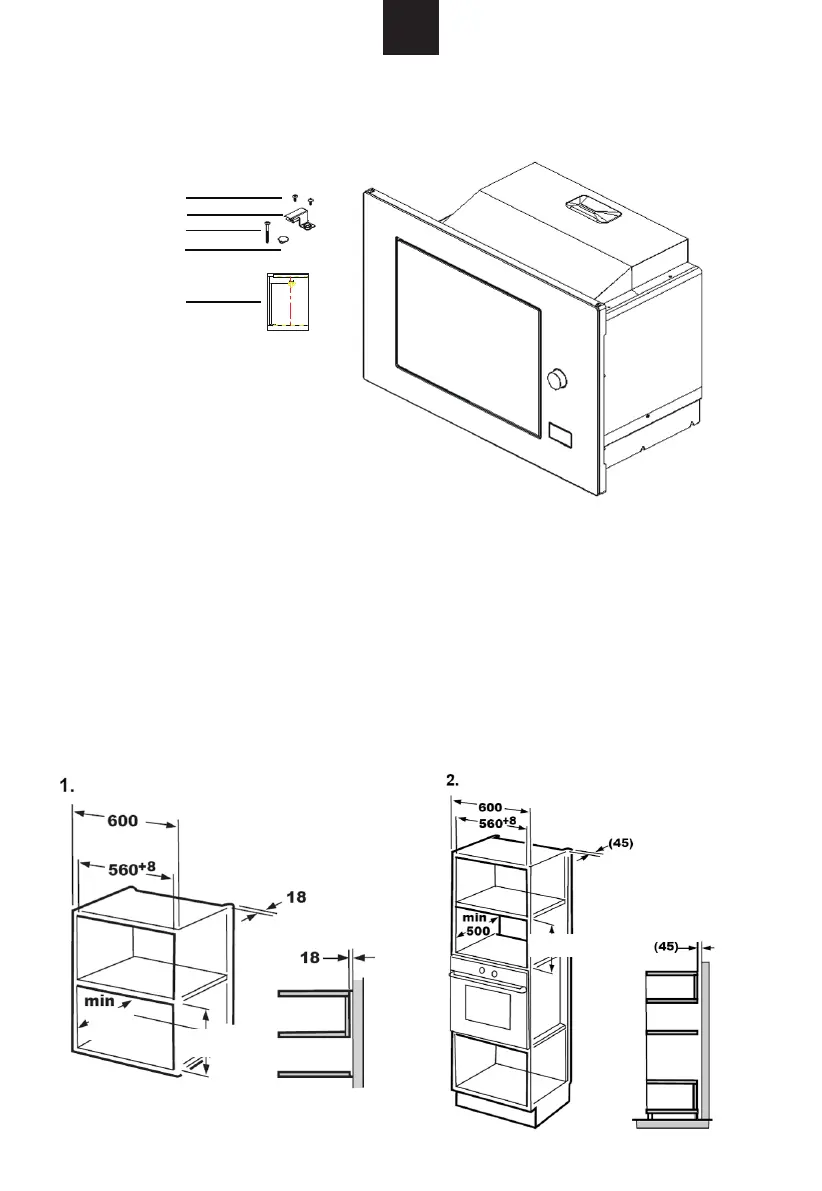 1.

600

$560^{+8}$

18

18

min

2.

600

$560^{+8}$

(45)

min
500

(45)