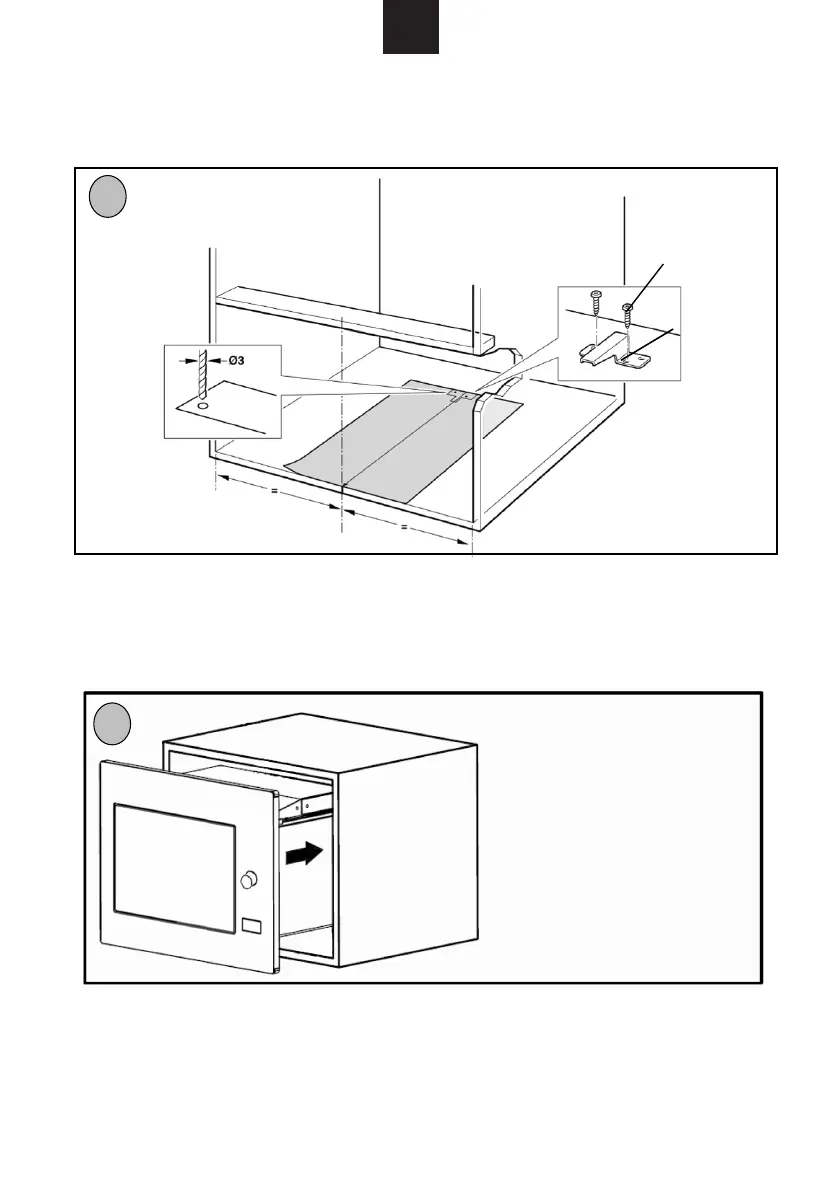 Ø3

=

=