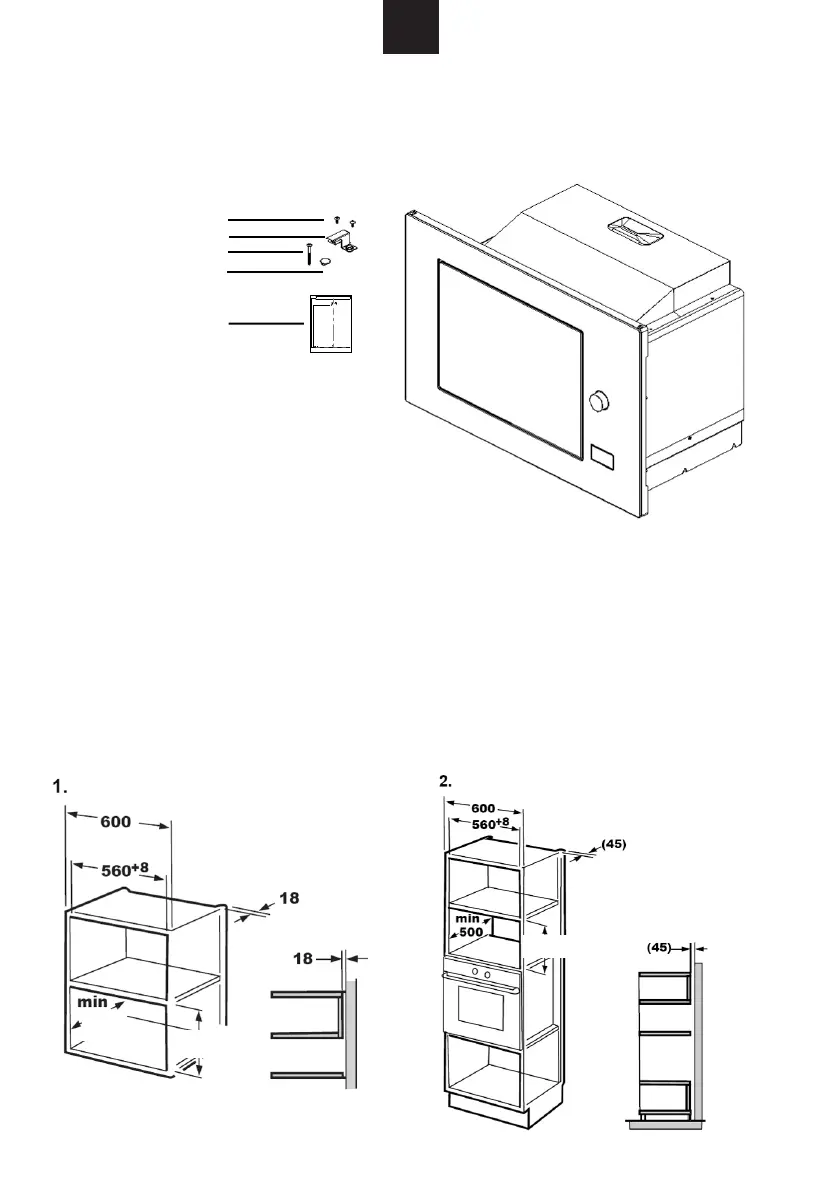 1.

600

$560^{+8}$

18

18

min

2.

600

$560^{+8}$

(45)

min

500

(45)