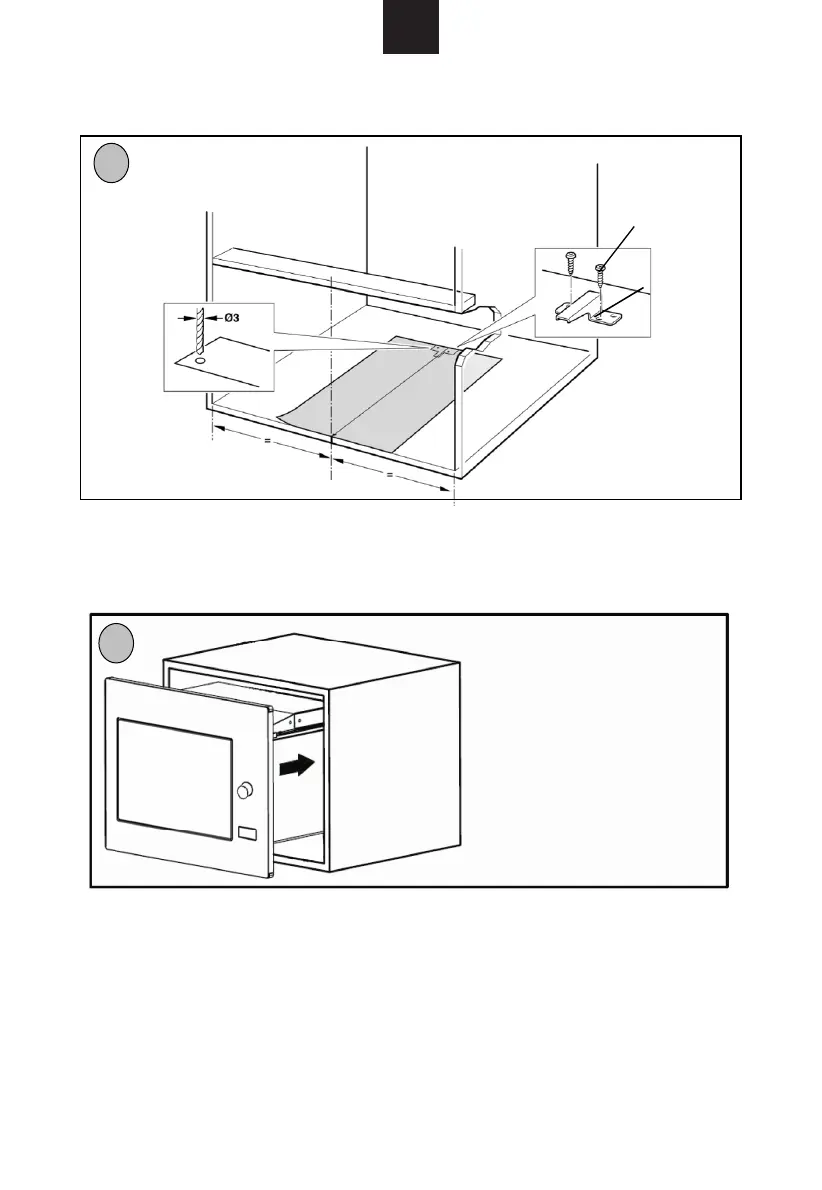 Ø3

=

=