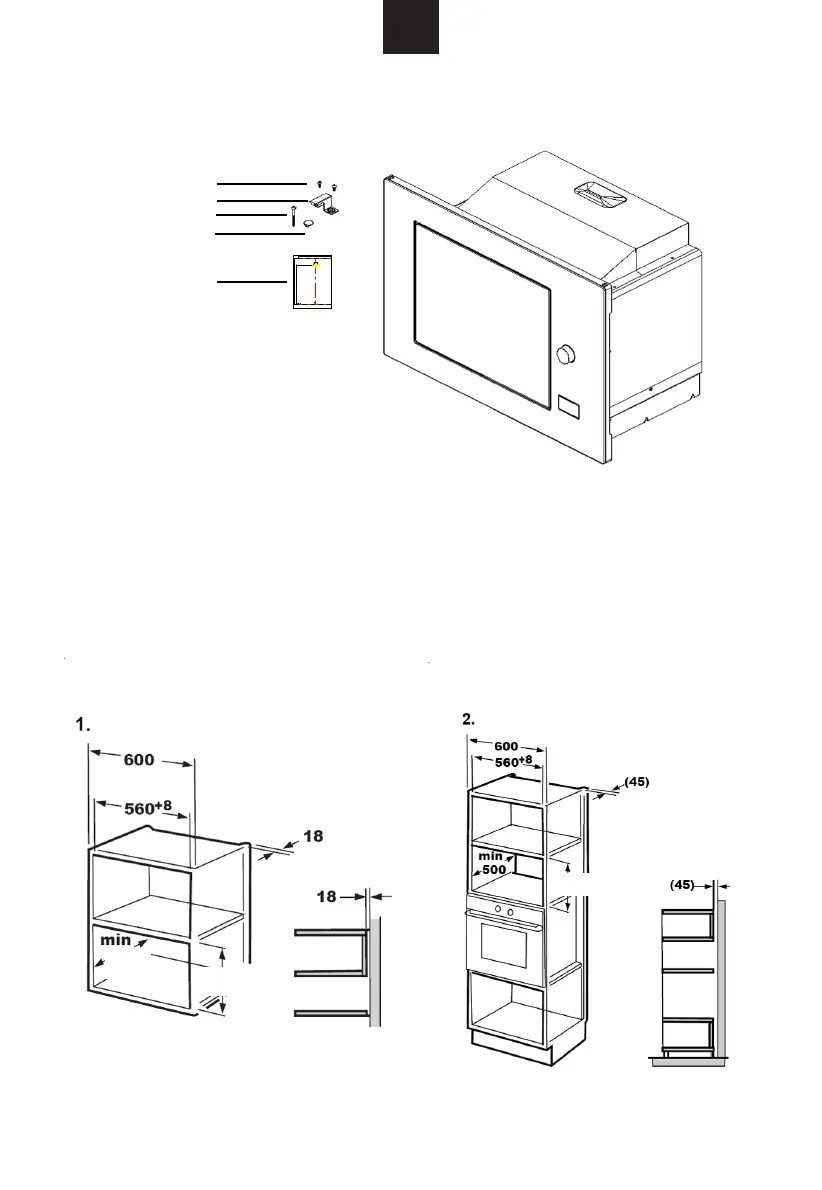 1.

600

$560^{+8}$

18

18

min

2.

600

$560^{+8}$

(45)

min
500

(45)