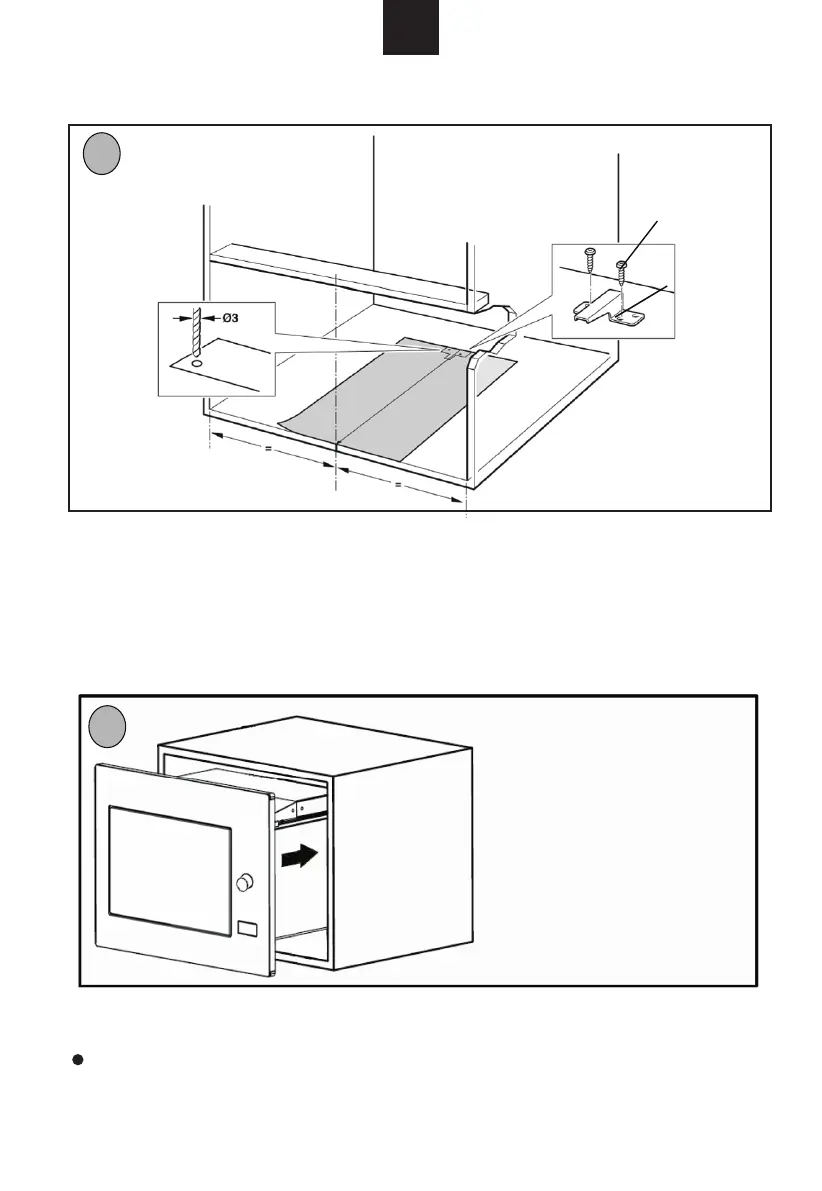 Ø3

=

=