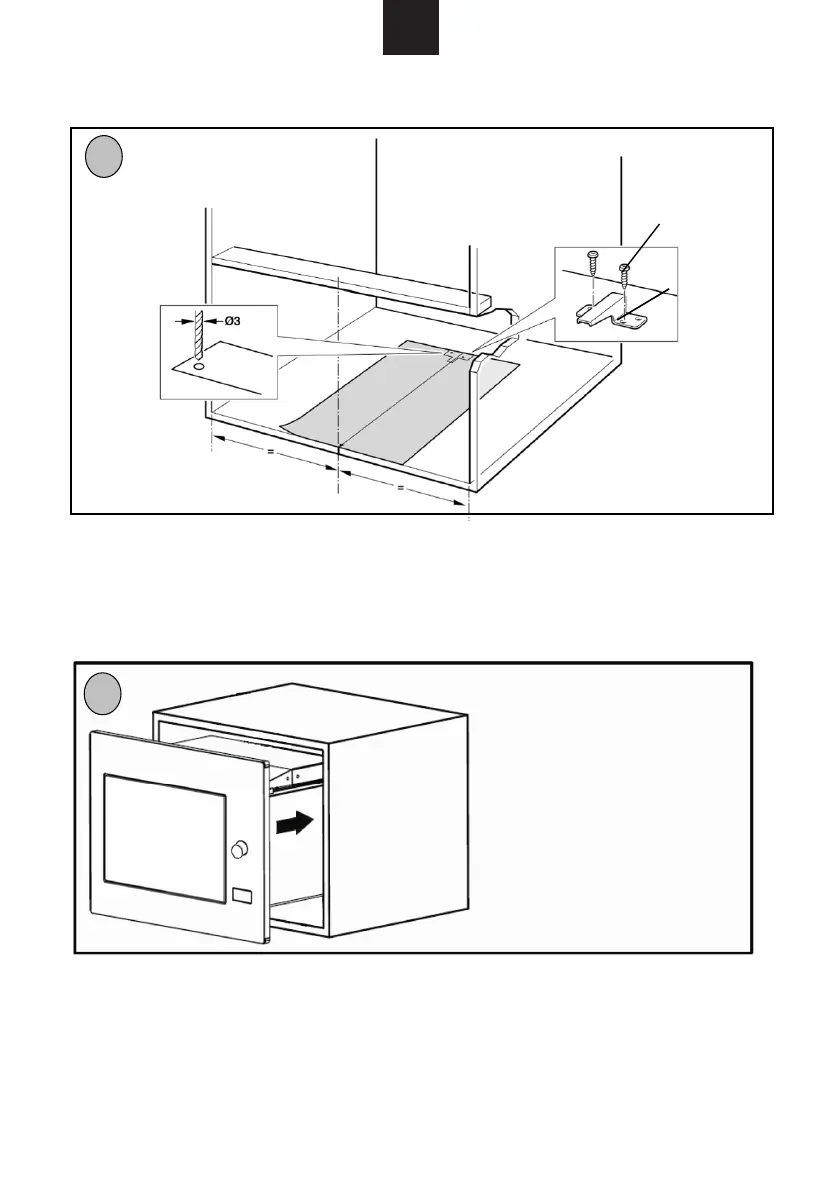 Ø3

=

=