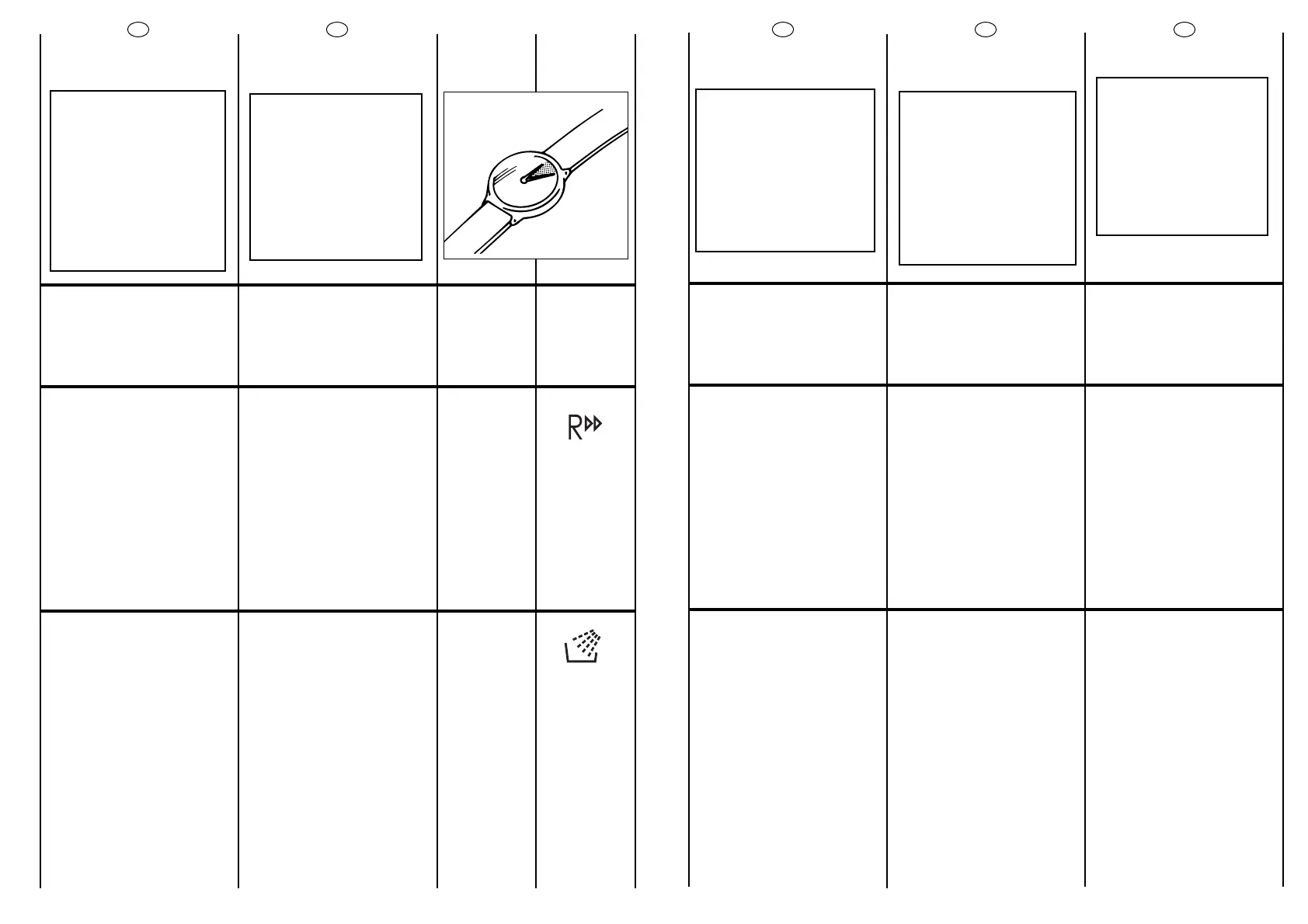 R