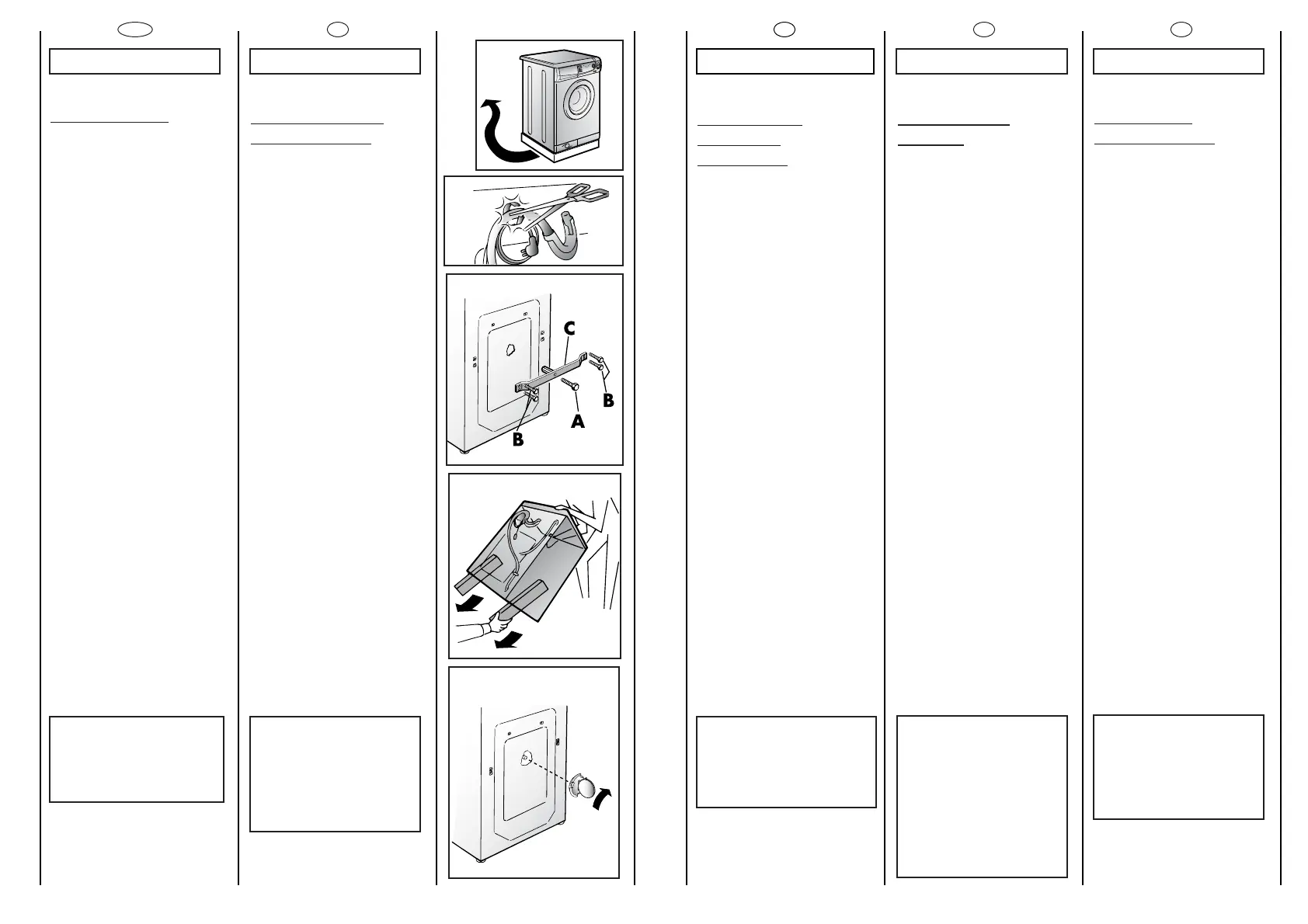 C

A B

B