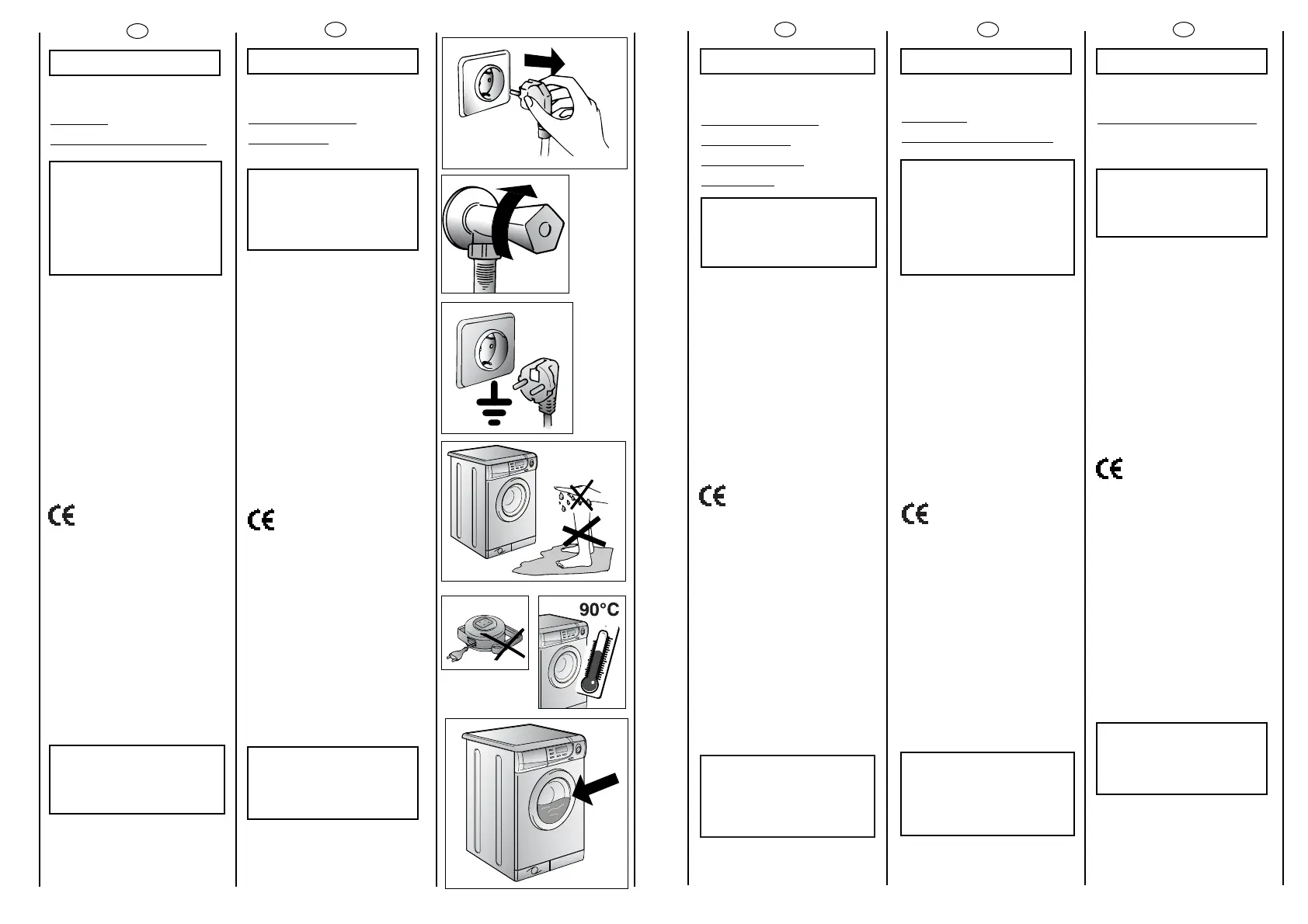 CE

CE

90°C

CE

CE

CE