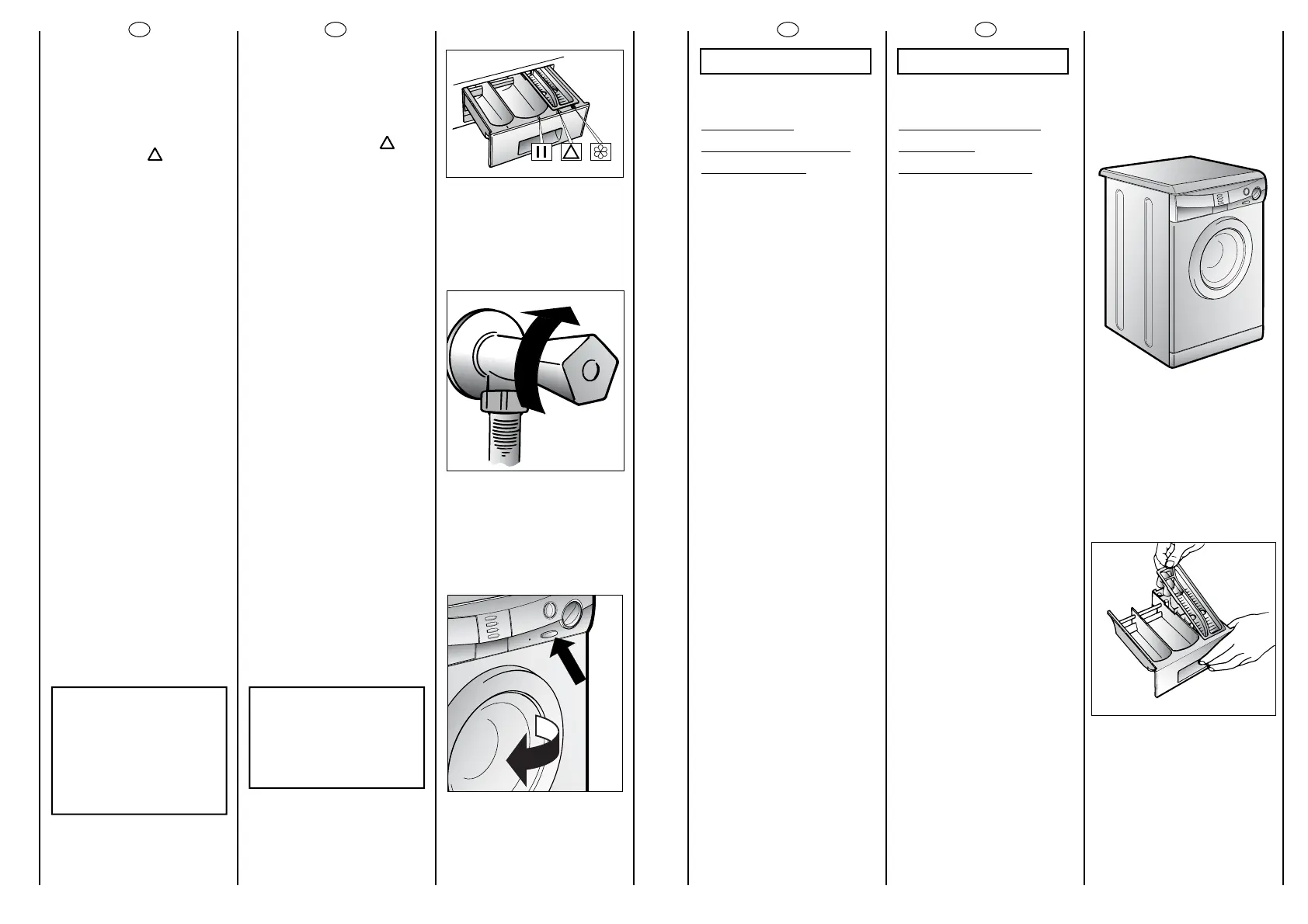 II