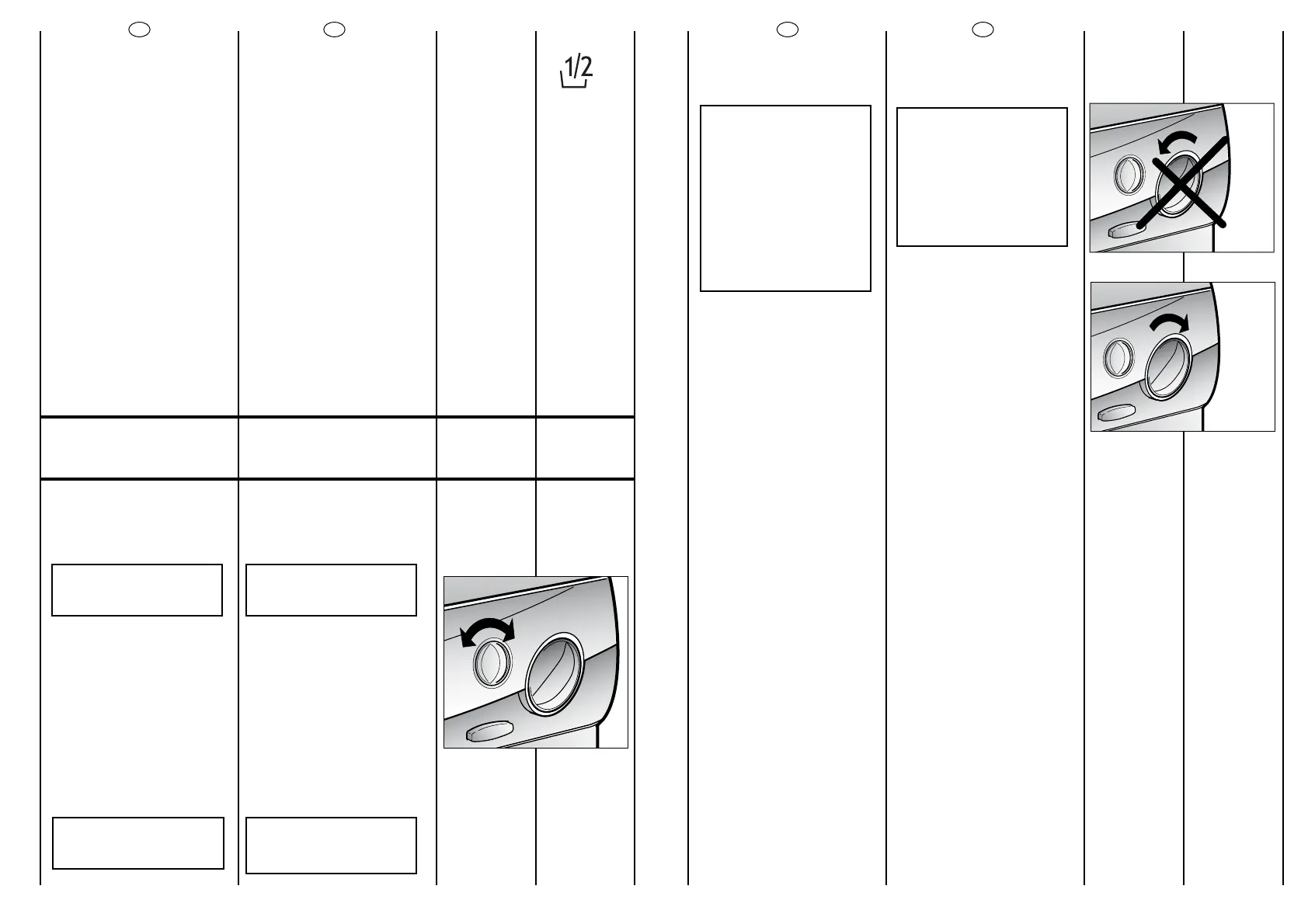 1/2