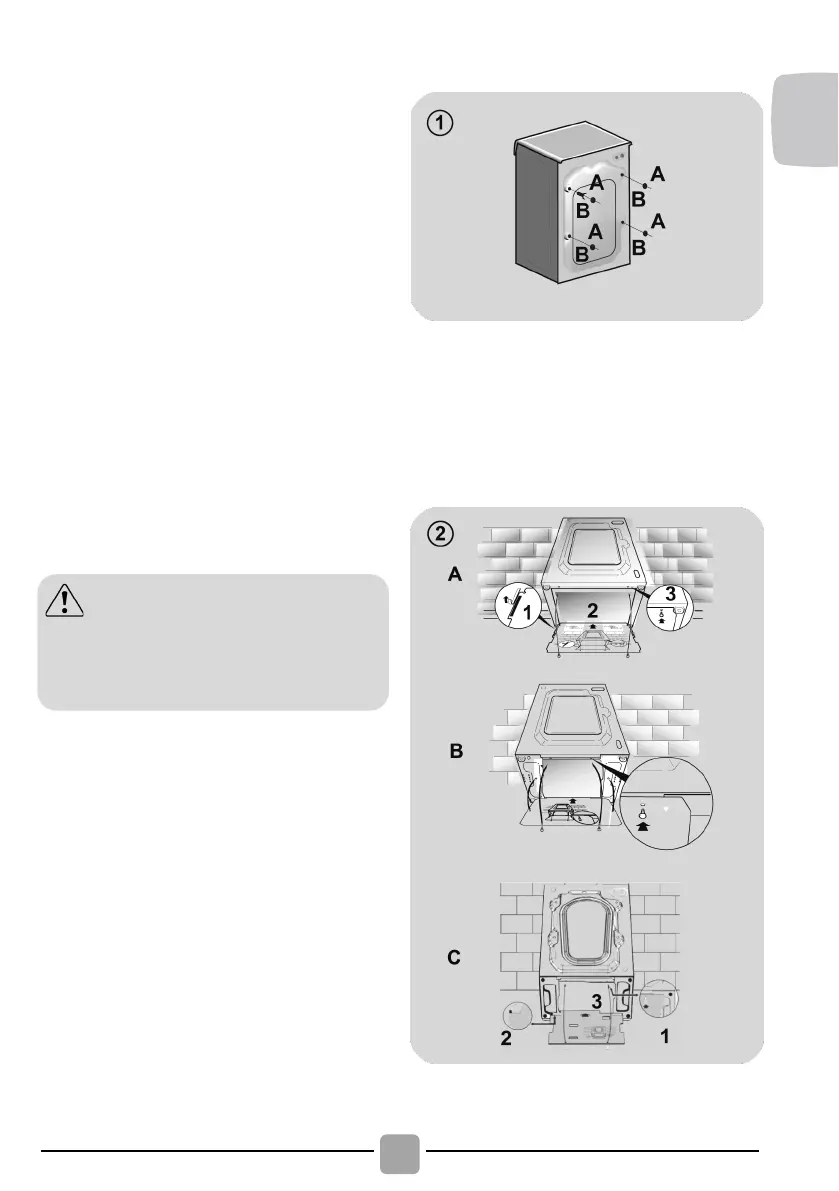 1

A
B
A
B
A
B
A
B

2

A
1
2
3

B

C
3
2
1