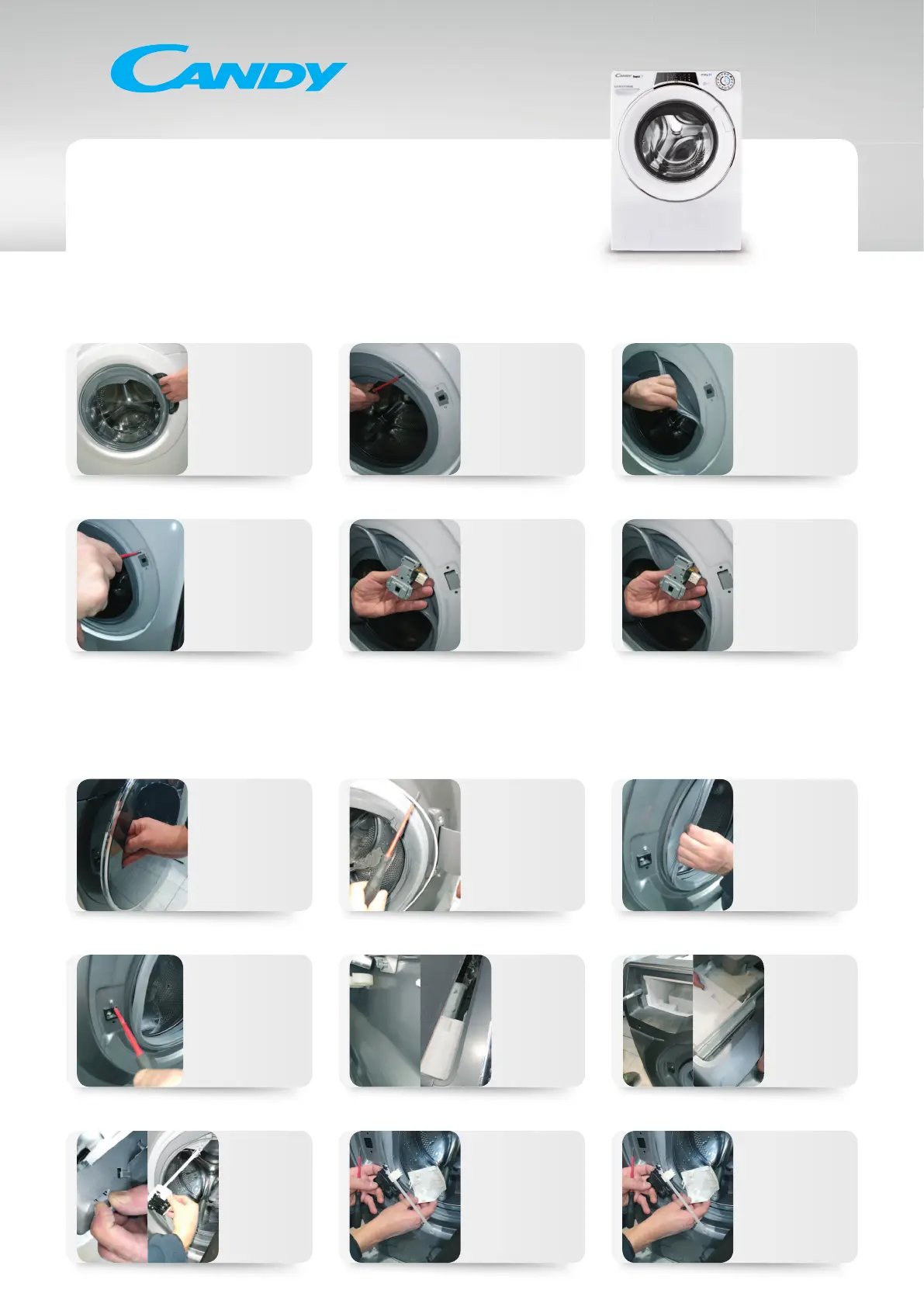 CANDY