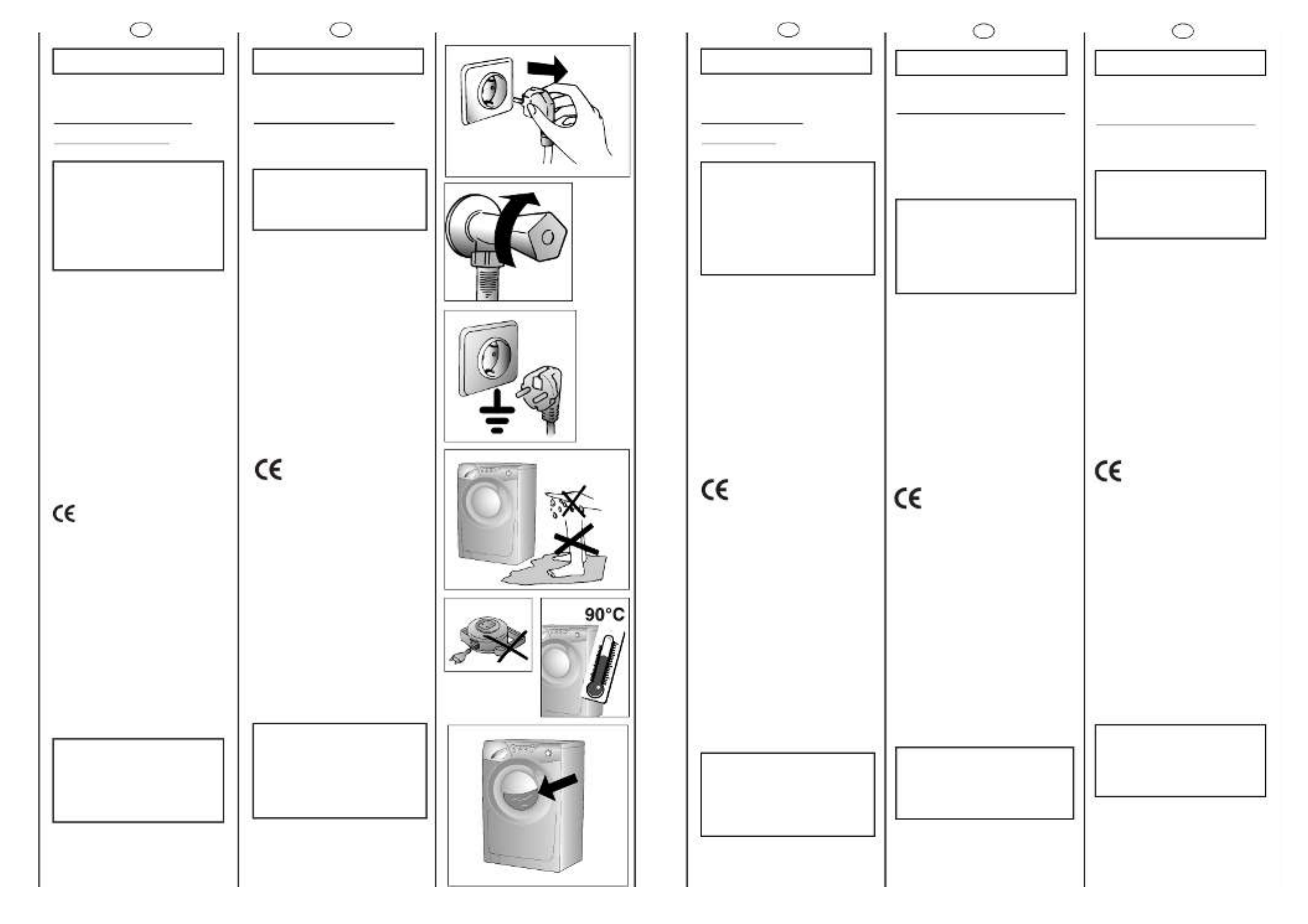 CE

CE

90°C

CE

CE

CE