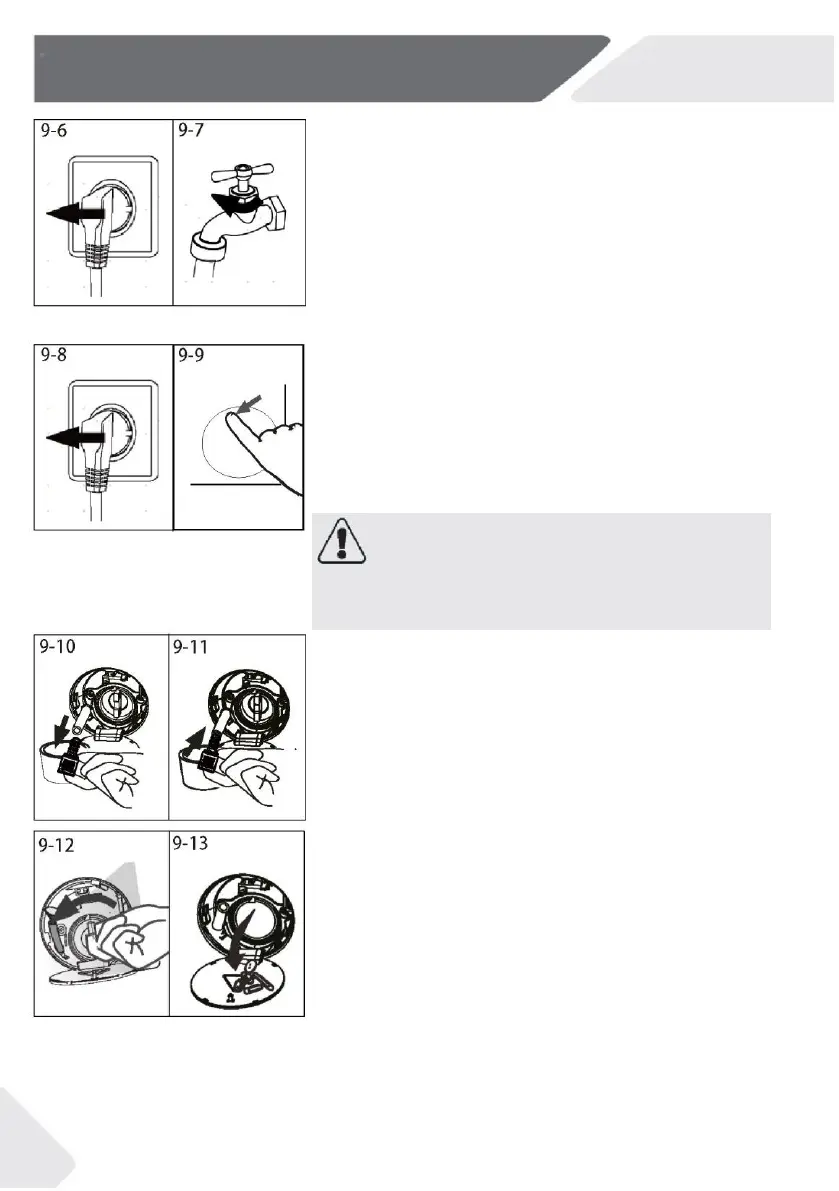 9-6

9-7

9-8

9-9

9-10

9-11

9-12

9-13