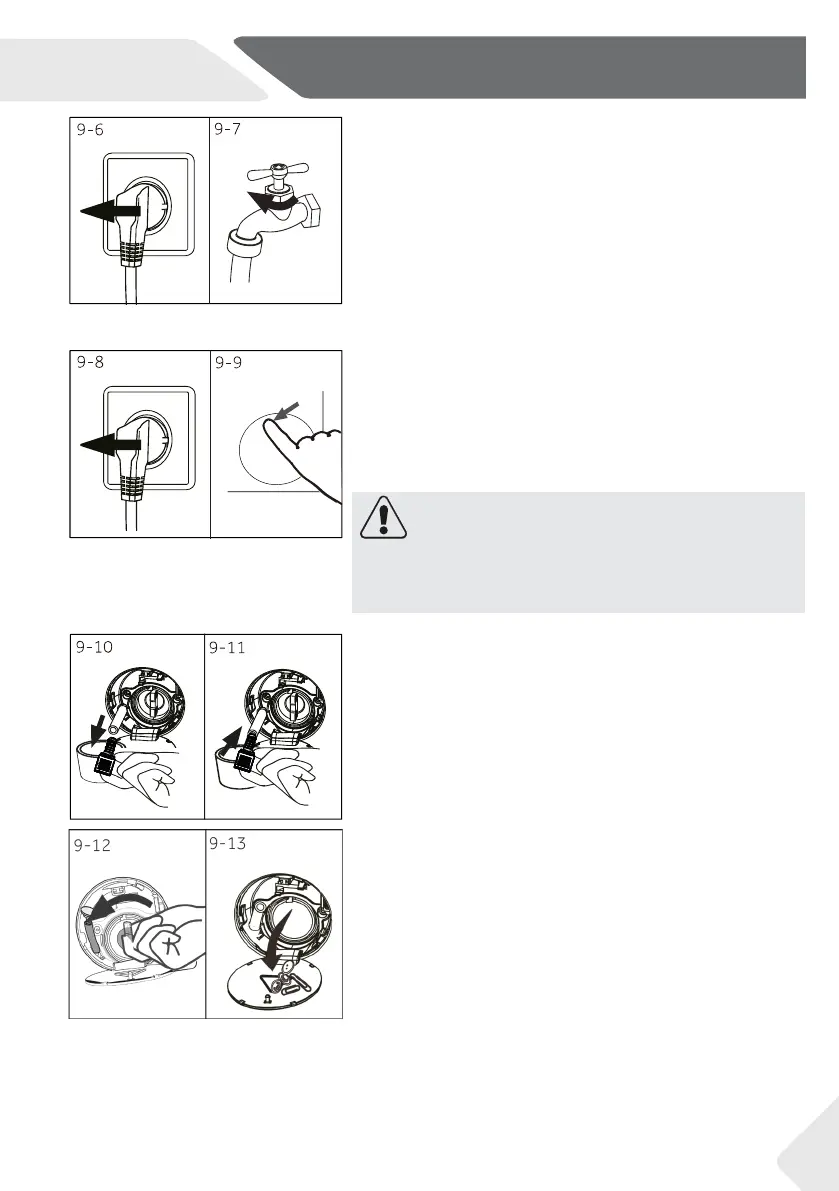 9-6

9-7

9-8

9-9

9-10

9-11

9-12

9-13