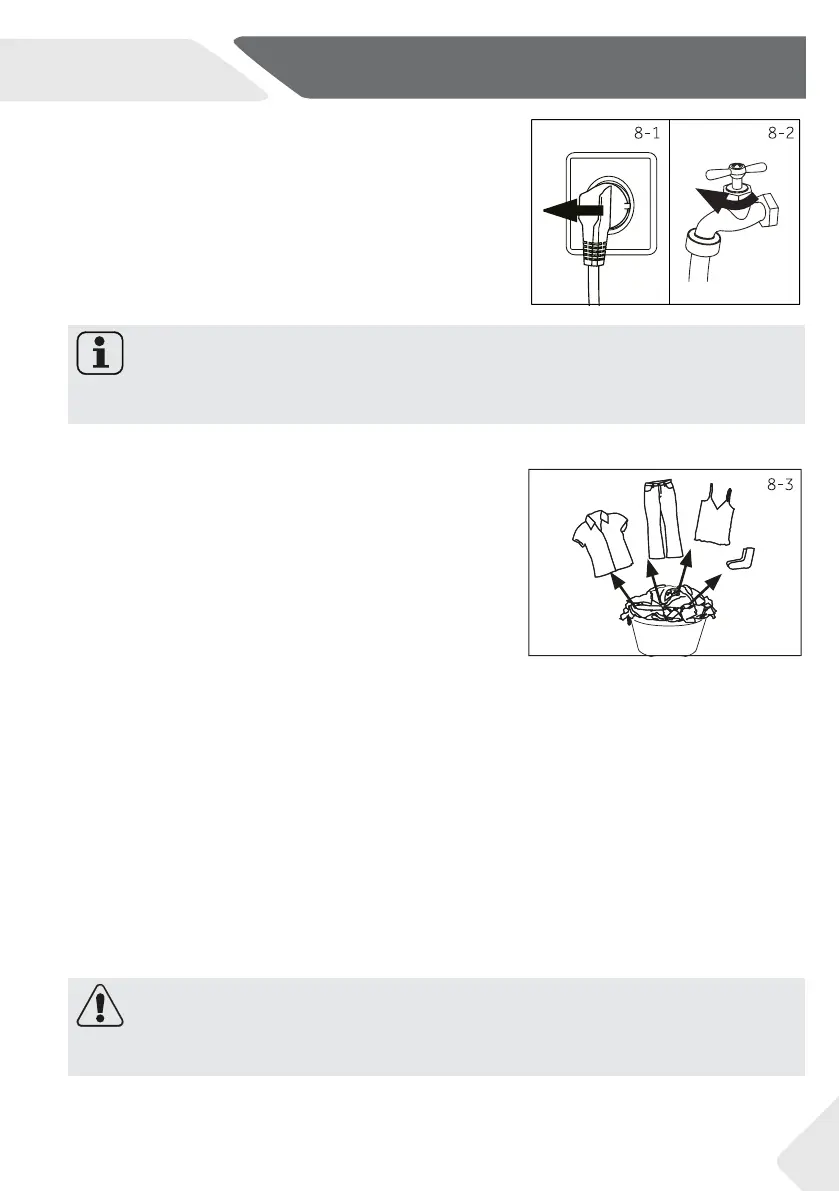 8-1

8-2

8-3