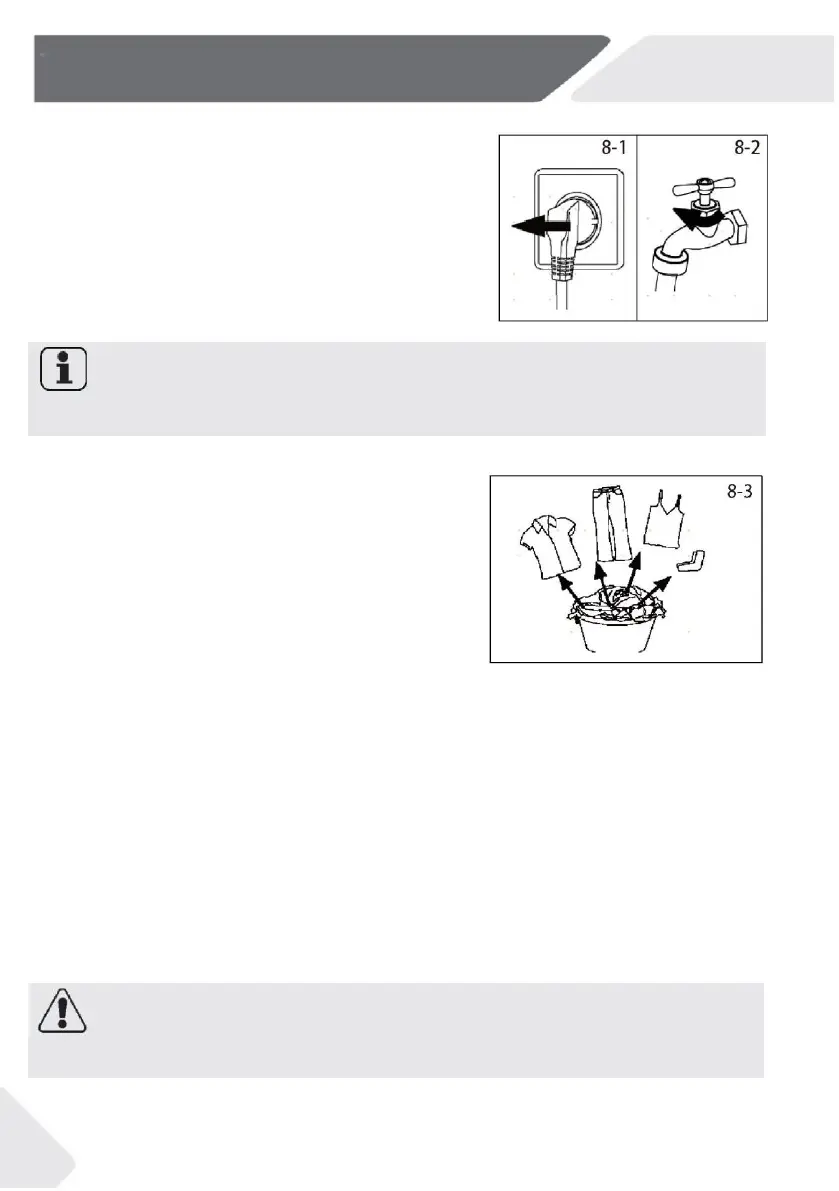 8-1

8-2

8-3