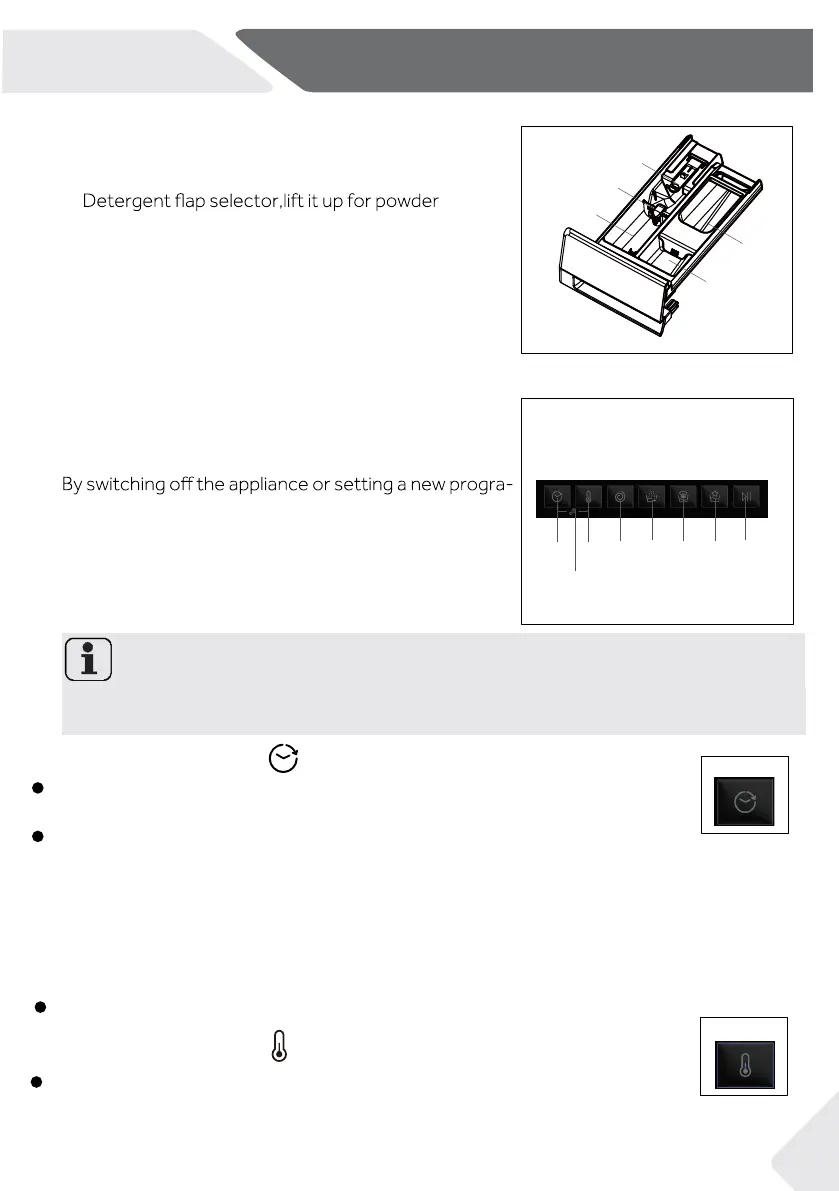 Detergent flap selector,lift it up for powder

By switching off the appliance or setting a new progra-