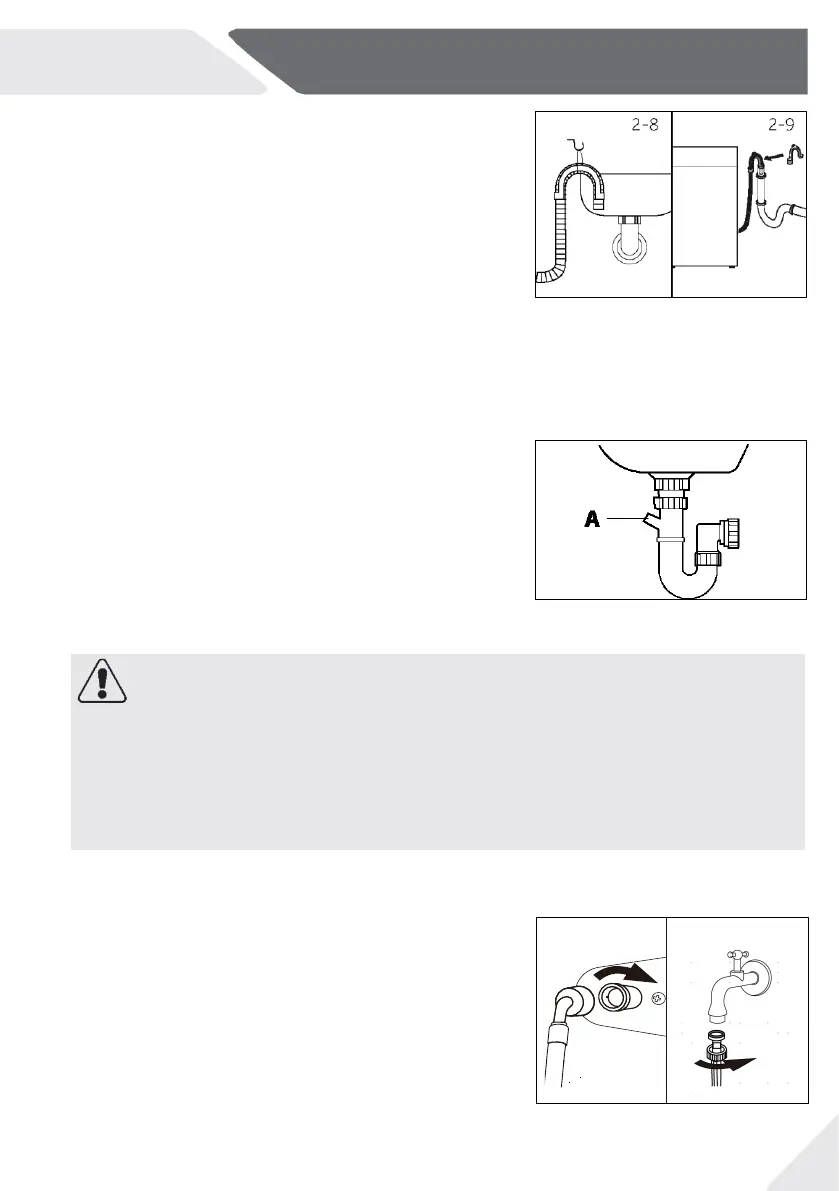 2-8

2-9

A