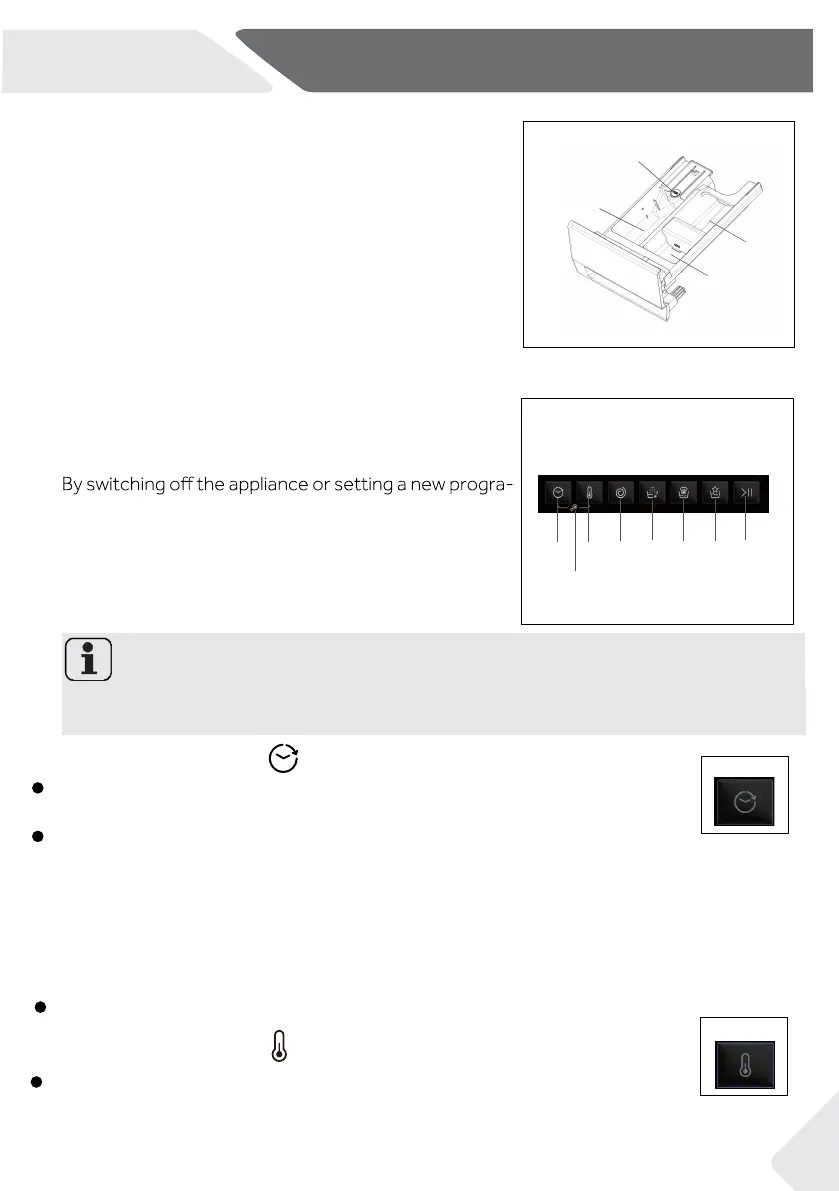 By switching off the appliance or setting a new progra-