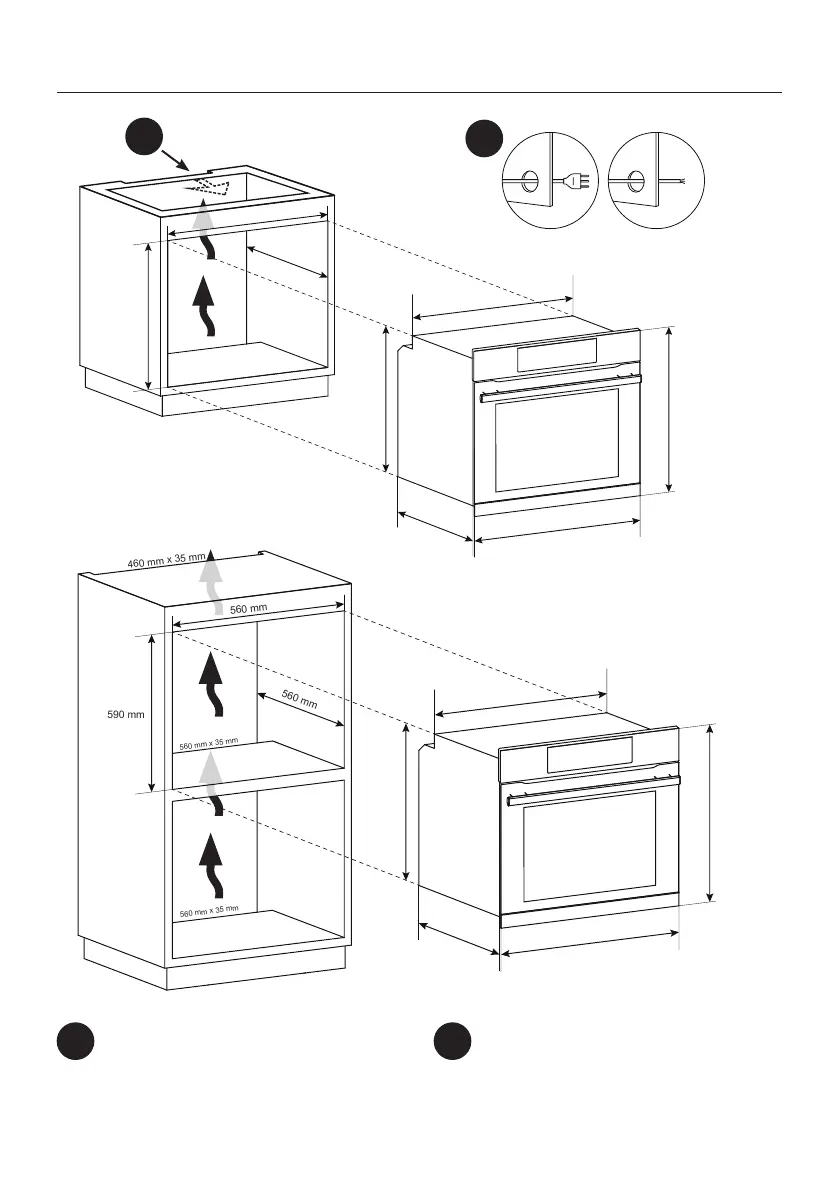 460 mm x 35 mm

560 mm

590 mm

560 mm

560 mm x 35 mm

560 mm x 35 mm